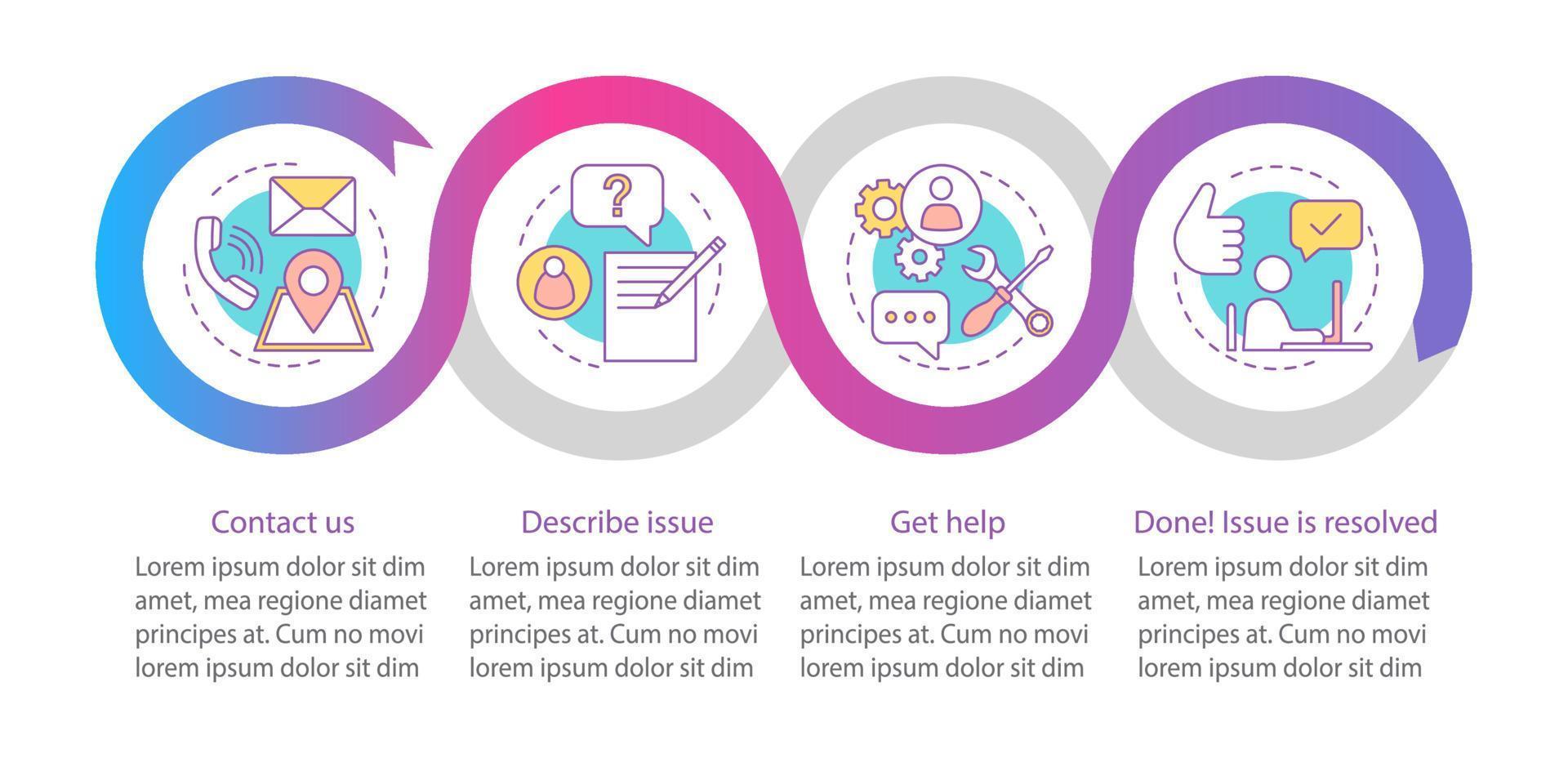 ?

Contact us

Lorem ipsum dolor sit dim amet, mea regione diamet principes at. Cum no movi lorem ipsum dolor sit dim

Describe issue

Lorem ipsum dolor sit dim amet, mea regione diamet principes at. Cum no movi lorem ipsum dolor sit dim

Get help

Lorem ipsum dolor sit dim amet, mea regione diamet principes at. Cum no movi lorem ipsum dolor sit dim

Done! Issue is resolved

Lorem ipsum dolor sit dim amet, mea regione diamet principes at. Cum no movi lorem ipsum dolor sit dim