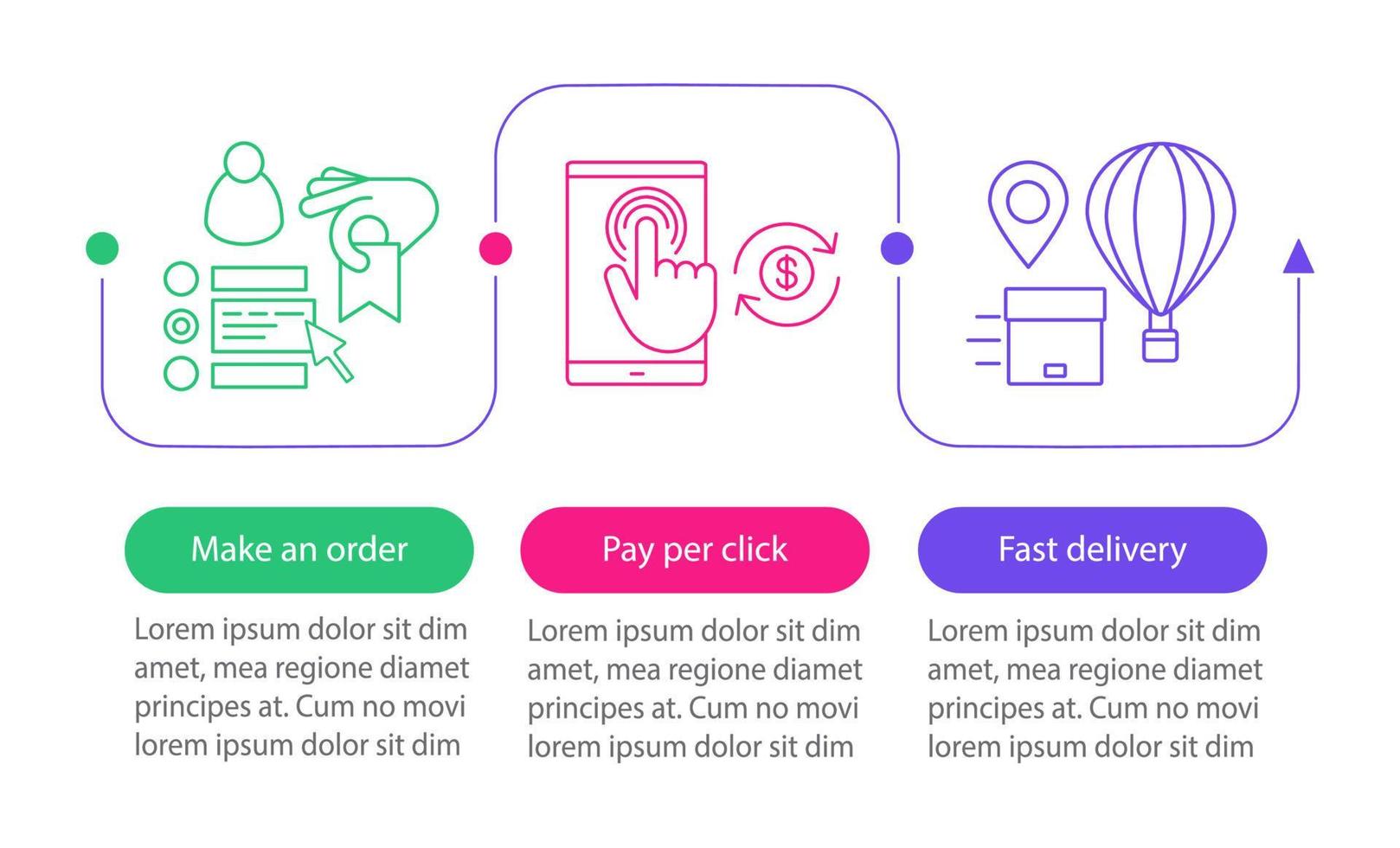 $

Make an order

Lorem ipsum dolor sit dim amet, mea regione diamet principes at. Cum no movi lorem ipsum dolor sit dim

Pay per click

Lorem ipsum dolor sit dim amet, mea regione diamet principes at. Cum no movi lorem ipsum dolor sit dim

Fast delivery

Lorem ipsum dolor sit dim amet, mea regione diamet principes at. Cum no movi lorem ipsum dolor sit dim