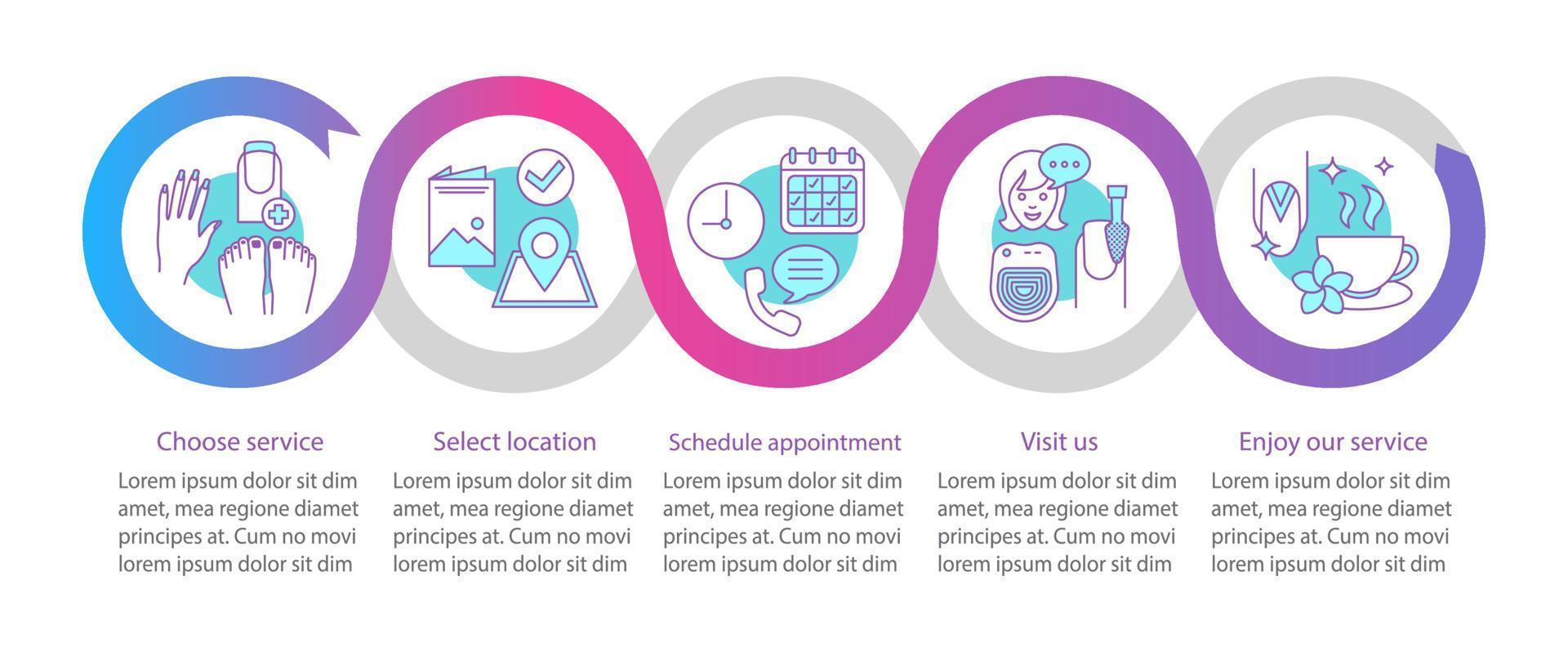 Choose service

Lorem ipsum dolor sit dim amet, mea regione diamet principes at. Cum no movi lorem ipsum dolor sit dim

Select location

Lorem ipsum dolor sit dim amet, mea regione diamet principes at. Cum no movi lorem ipsum dolor sit dim

Schedule appointment

Lorem ipsum dolor sit dim amet, mea regione diamet principes at. Cum no movi lorem ipsum dolor sit dim

Visit us

Lorem ipsum dolor sit dim amet, mea regione diamet principes at. Cum no movi lorem ipsum dolor sit dim

Enjoy our service

Lorem ipsum dolor sit dim amet, mea regione diamet principes at. Cum no movi lorem ipsum dolor sit dim