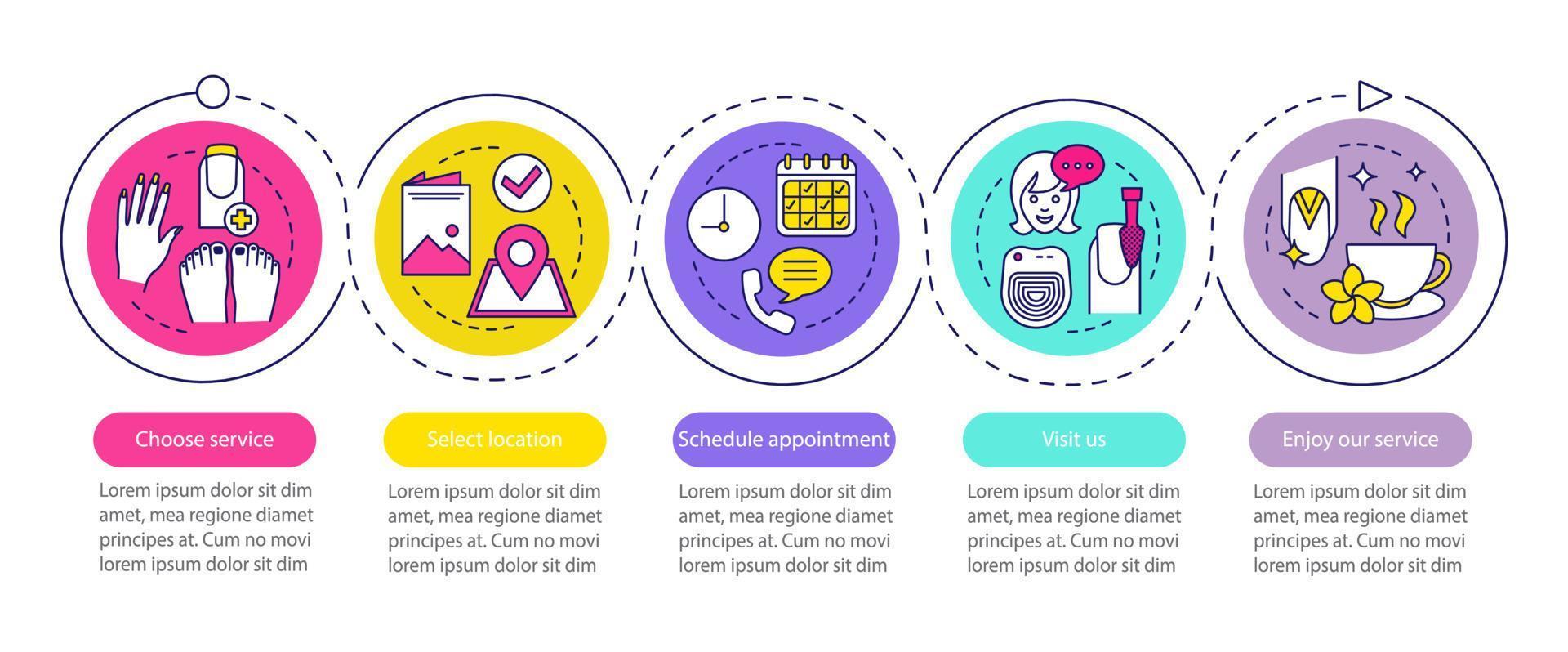 Choose service

Lorem ipsum dolor sit dim amet, mea regione diamet principes at. Cum no movi lorem ipsum dolor sit dim

Select location

Lorem ipsum dolor sit dim amet, mea regione diamet principes at. Cum no movi lorem ipsum dolor sit dim

Schedule appointment

Lorem ipsum dolor sit dim amet, mea regione diamet principes at. Cum no movi lorem ipsum dolor sit dim

Visit us

Lorem ipsum dolor sit dim amet, mea regione diamet principes at. Cum no movi lorem ipsum dolor sit dim

Enjoy our service

Lorem ipsum dolor sit dim amet, mea regione diamet principes at. Cum no movi lorem ipsum dolor sit dim