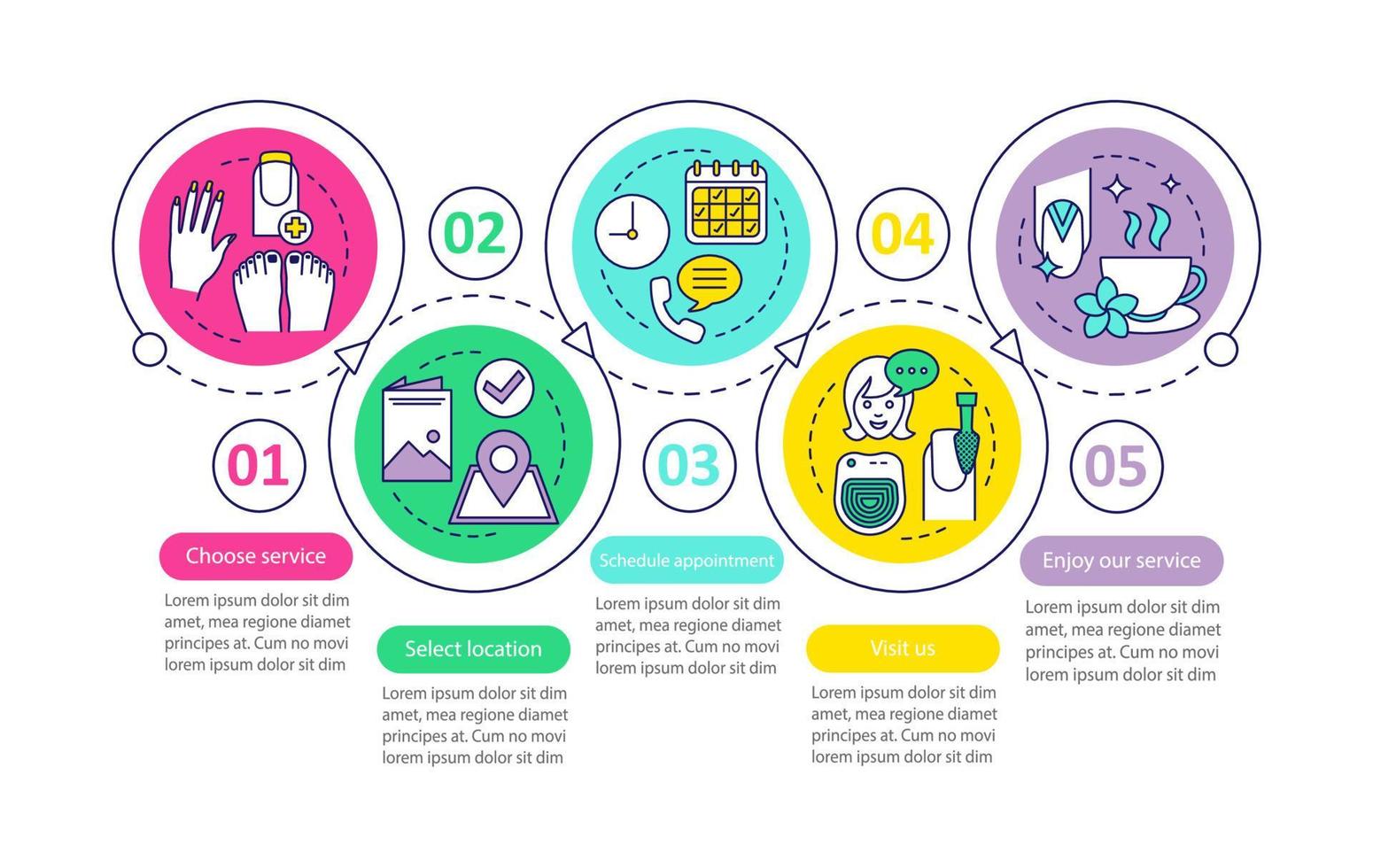 01

Choose service

Lorem ipsum dolor sit dim amet, mea regione diamet principes at. Cum no movi lorem ipsum dolor sit dim

02

Select location

Lorem ipsum dolor sit dim amet, mea regione diamet principes at. Cum no movi lorem ipsum dolor sit dim

03

Schedule appointment

Lorem ipsum dolor sit dim amet, mea regione diamet principes at. Cum no movi lorem ipsum dolor sit dim

04

Visit us

Lorem ipsum dolor sit dim amet, mea regione diamet principes at. Cum no movi lorem ipsum dolor sit dim

05

Enjoy our service

Lorem ipsum dolor sit dim amet, mea regione diamet principes at. Cum no movi lorem ipsum dolor sit dim