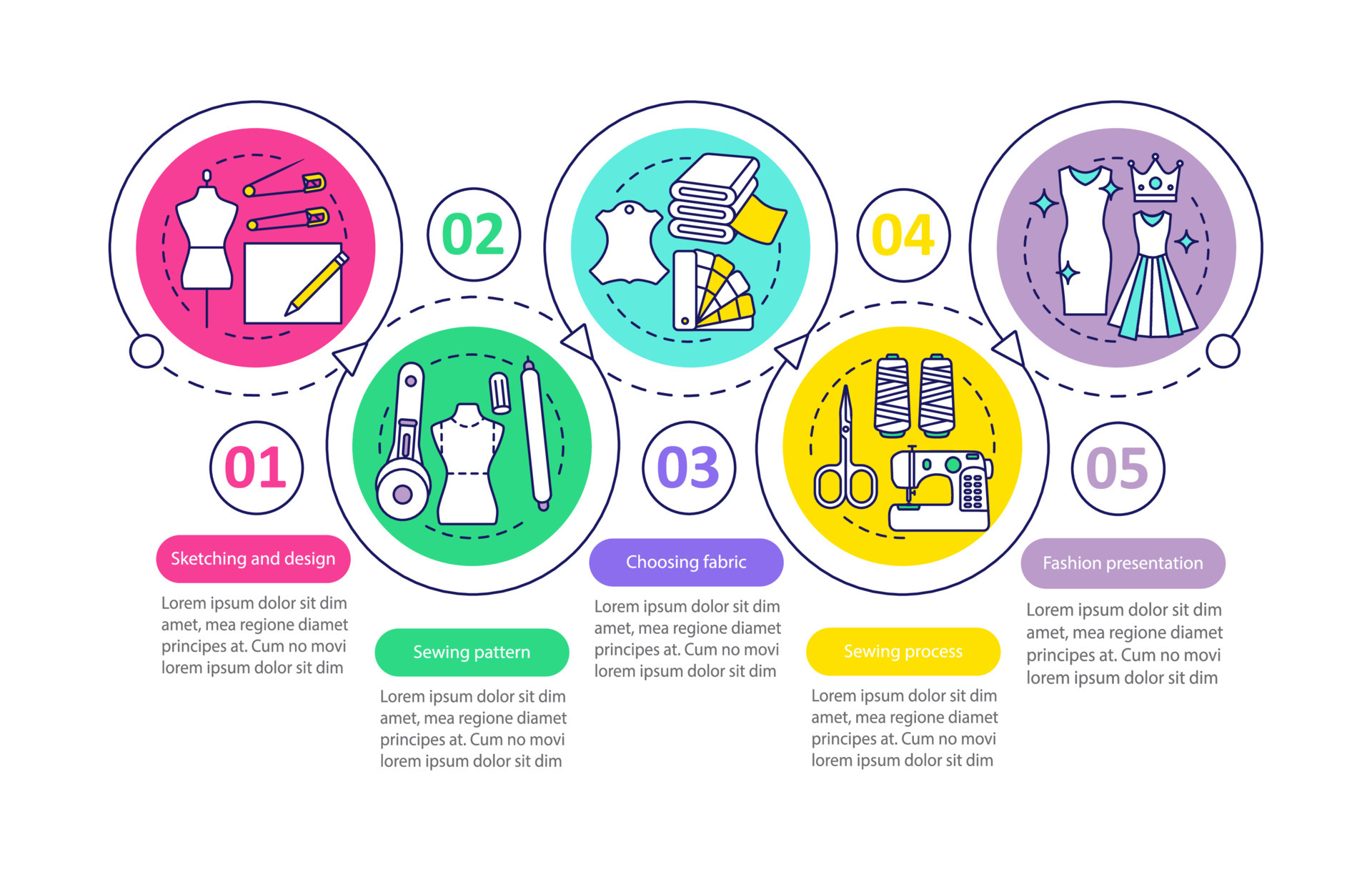 01

Sketching and design

Lorem ipsum dolor sit dim amet, mea regione diamet principes at. Cum no movi lorem ipsum dolor sit dim

02

Sewing pattern

Lorem ipsum dolor sit dim amet, mea regione diamet principes at. Cum no movi lorem ipsum dolor sit dim

03

Choosing fabric

Lorem ipsum dolor sit dim amet, mea regione diamet principes at. Cum no movi lorem ipsum dolor sit dim

04

Sewing process

Lorem ipsum dolor sit dim amet, mea regione diamet principes at. Cum no movi lorem ipsum dolor sit dim

05

Fashion presentation

Lorem ipsum dolor sit dim amet, mea regione diamet principes at. Cum no movi lorem ipsum dolor sit dim