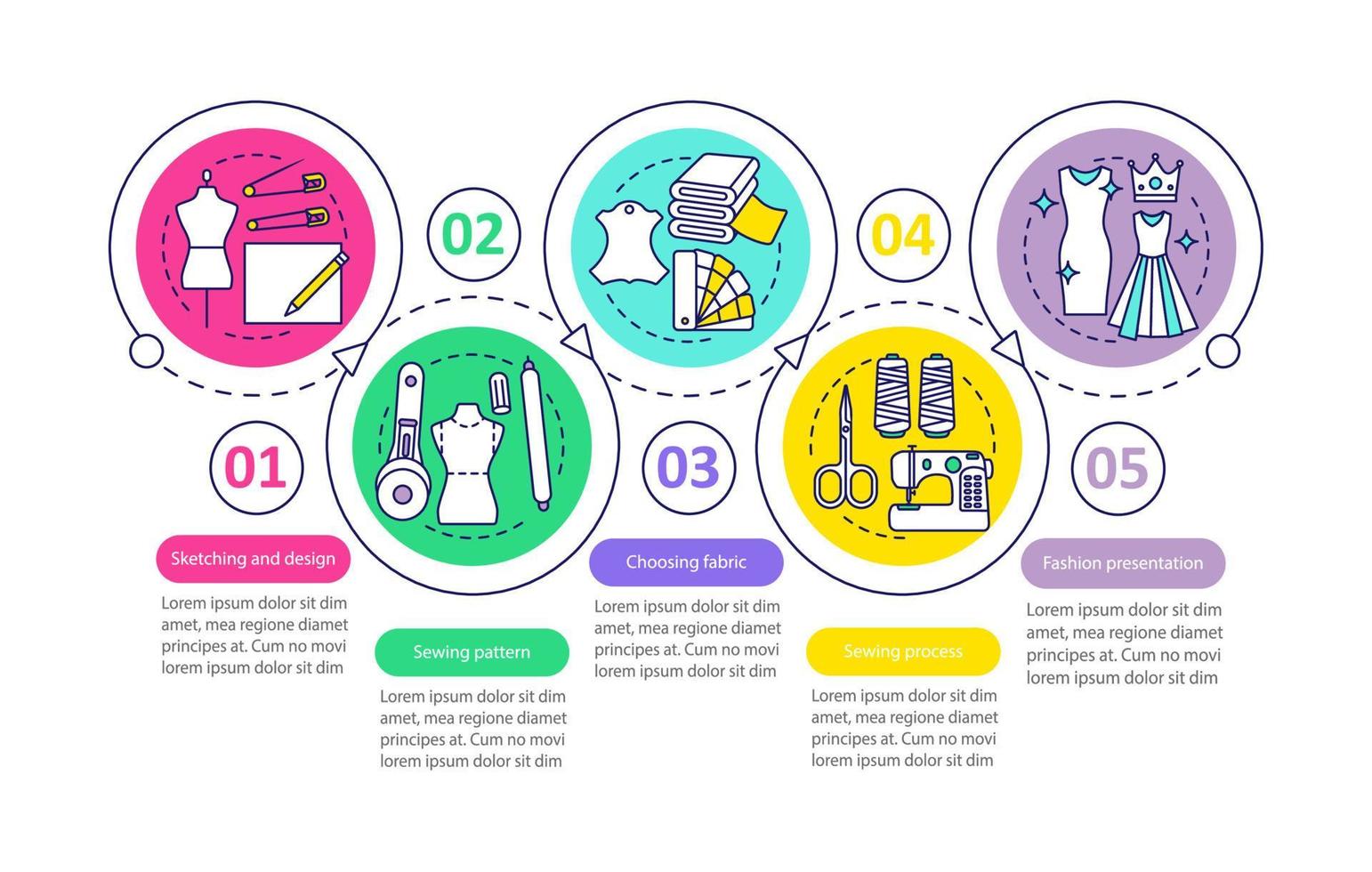 01

Sketching and design

Lorem ipsum dolor sit dim amet, mea regione diamet principes at. Cum no movi lorem ipsum dolor sit dim

02

Sewing pattern

Lorem ipsum dolor sit dim amet, mea regione diamet principes at. Cum no movi lorem ipsum dolor sit dim

03

Choosing fabric

Lorem ipsum dolor sit dim amet, mea regione diamet principes at. Cum no movi lorem ipsum dolor sit dim

04

Sewing process

Lorem ipsum dolor sit dim amet, mea regione diamet principes at. Cum no movi lorem ipsum dolor sit dim

05

Fashion presentation

Lorem ipsum dolor sit dim amet, mea regione diamet principes at. Cum no movi lorem ipsum dolor sit dim