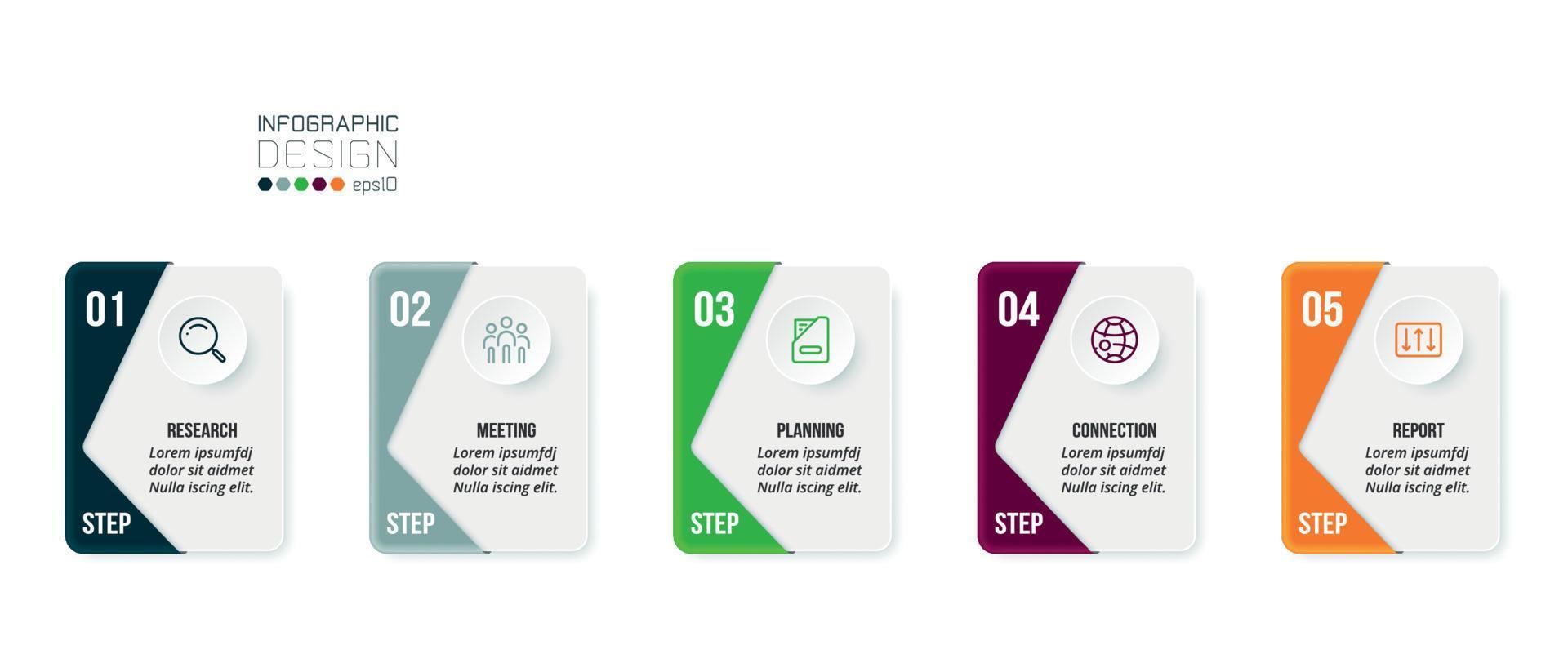 INFOGRAPHIC
DESIGN
eps10

01
RESEARCH
Lorem ipsumfdj dolor sit aidmet Nulla iscing elit.
STEP

02
MEETING
Lorem ipsumfdj dolor sit aidmet Nulla iscing elit.
STEP

03
PLANNING
Lorem ipsumfdj dolor sit aidmet Nulla iscing elit.
STEP

04
CONNECTION
Lorem ipsumfdj dolor sit aidmet Nulla iscing elit.
STEP

05
REPORT
Lorem ipsumfdj dolor sit aidmet Nulla iscing elit.
STEP