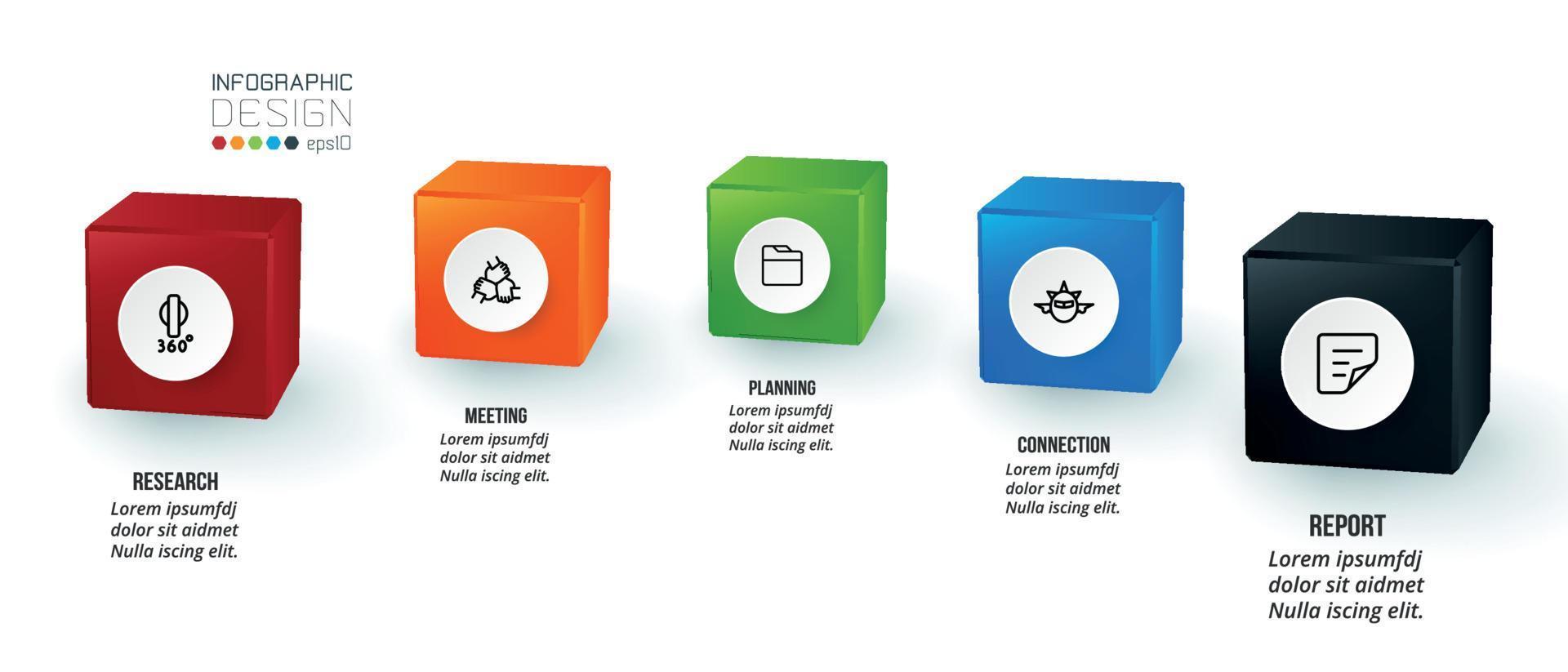 INFOGRAPHIC
DESIGN
eps10

360°

RESEARCH
Lorem ipsumfdj
dolor sit aidmet
Nulla iscing elit.

MEETING
Lorem ipsumfdj
dolor sit aidmet
Nulla iscing elit.

PLANNING
Lorem ipsumfdj
dolor sit aidmet
Nulla iscing elit.

CONNECTION
Lorem ipsumfdj
dolor sit aidmet
Nulla iscing elit.

REPORT
Lorem ipsumfdj
dolor sit aidmet
Nulla iscing elit.