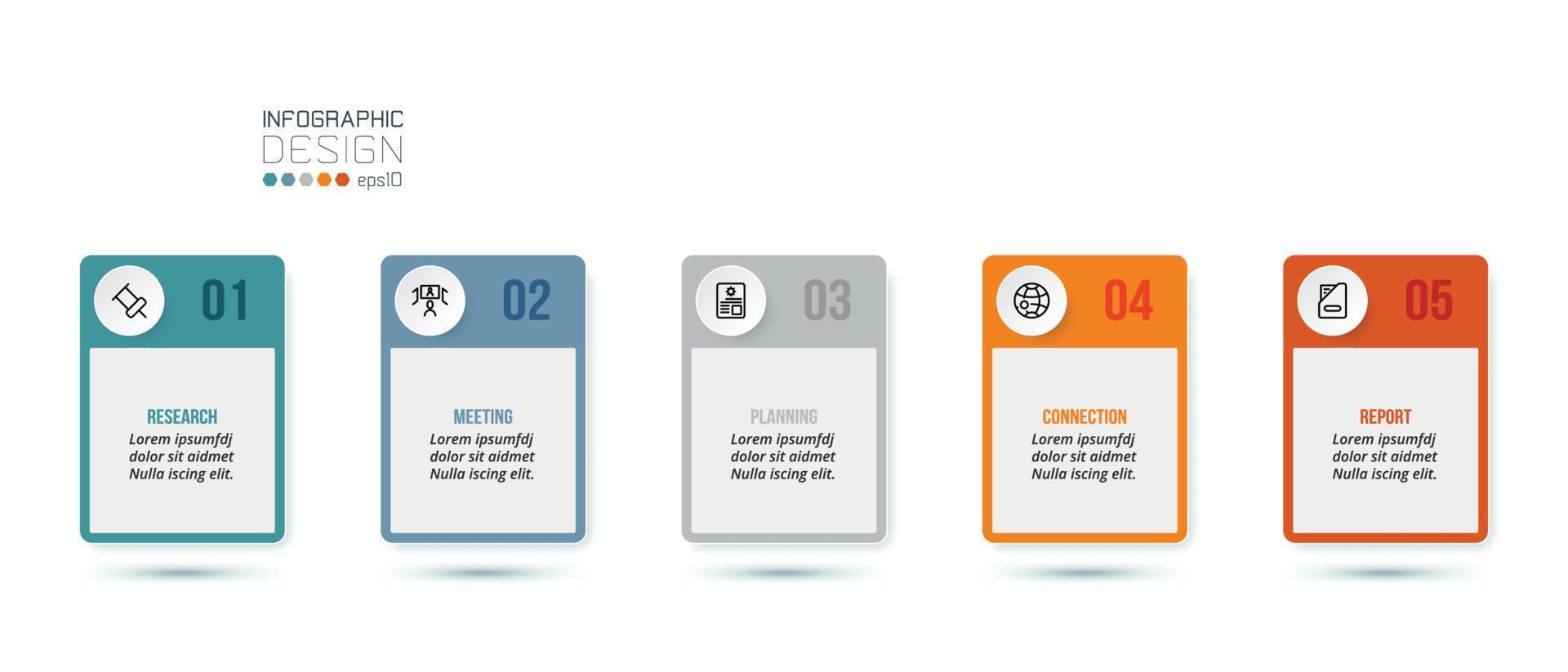 INFOGRAPHIC
DESIGN
eps10

01
RESEARCH
Lorem ipsumfdj dolor sit aidmet Nulla iscing elit.

02
MEETING
Lorem ipsumfdj dolor sit aidmet Nulla iscing elit.

03
PLANNING
Lorem ipsumfdj dolor sit aidmet Nulla iscing elit.

04
CONNECTION
Lorem ipsumfdj dolor sit aidmet Nulla iscing elit.

05
REPORT
Lorem ipsumfdj dolor sit aidmet Nulla iscing elit.