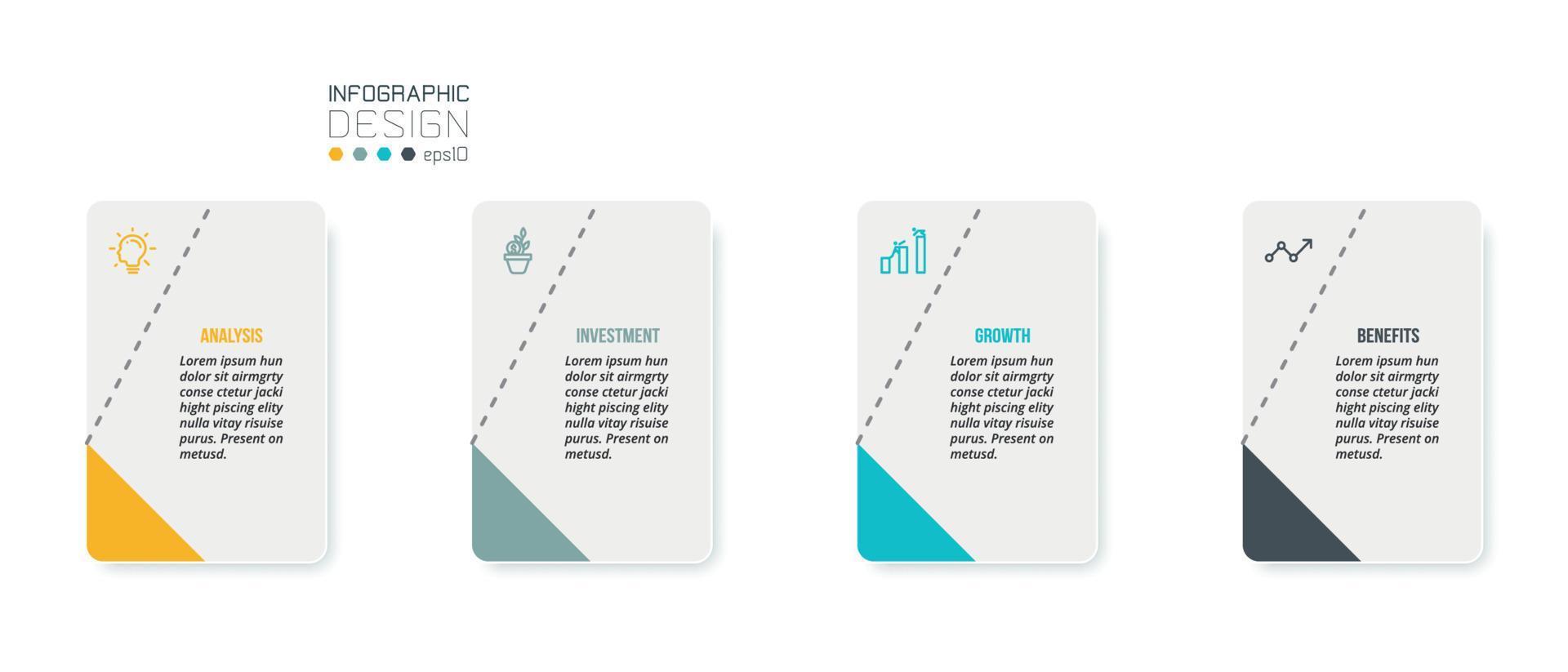 INFOGRAPHIC
DESIGN
eps10

ANALYSIS
Lorem ipsum hun dolor sit airmgrty conse ctetur jacki hight piscing elity nulla vitay risuise purus. Present on metusd.

INVESTMENT
Lorem ipsum hun dolor sit airmgrty conse ctetur jacki hight piscing elity nulla vitay risuise purus. Present on metusd.

GROWTH
Lorem ipsum hun dolor sit airmgrty conse ctetur jacki hight piscing elity nulla vitay risuise purus. Present on metusd.

BENEFITS
Lorem ipsum hun dolor sit airmgrty conse ctetur jacki hight piscing elity nulla vitay risuise purus. Present on metusd.