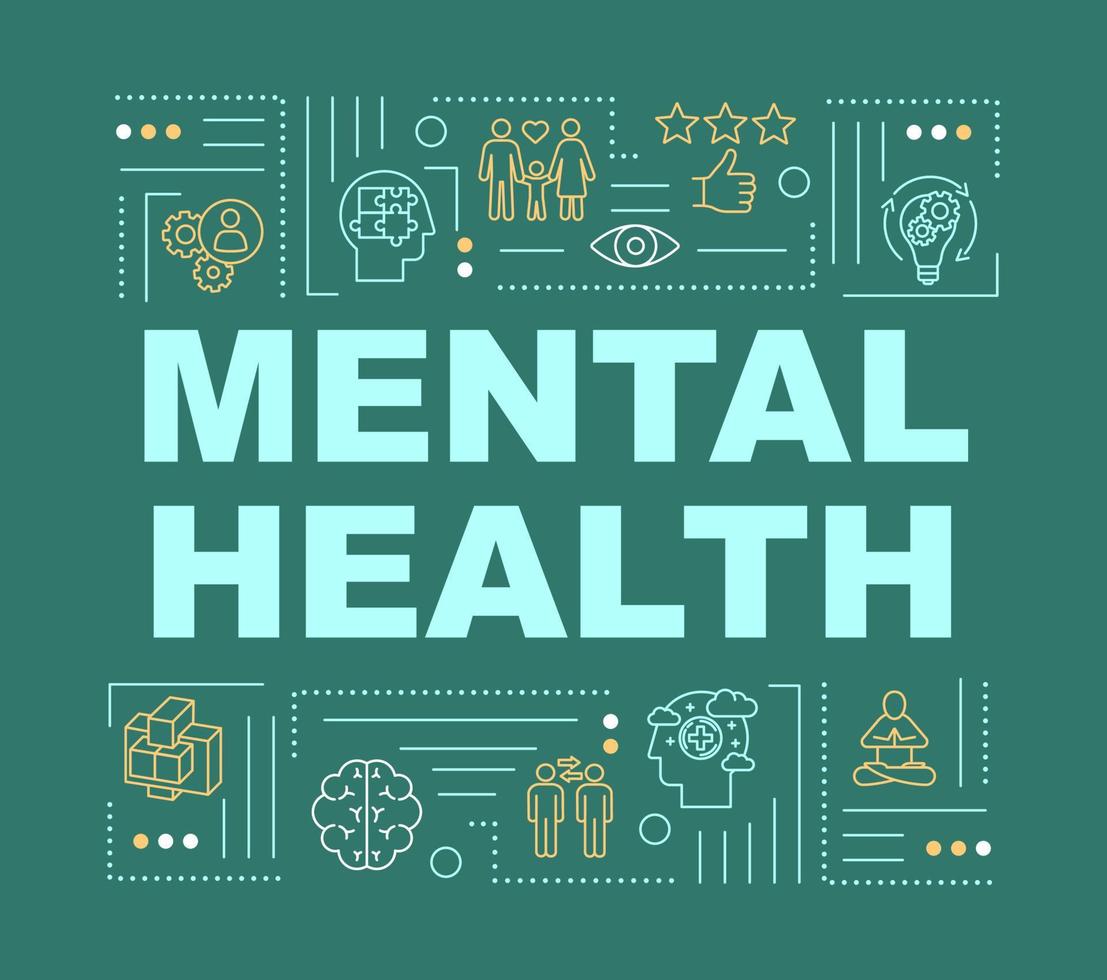 MENTAL HEALTH