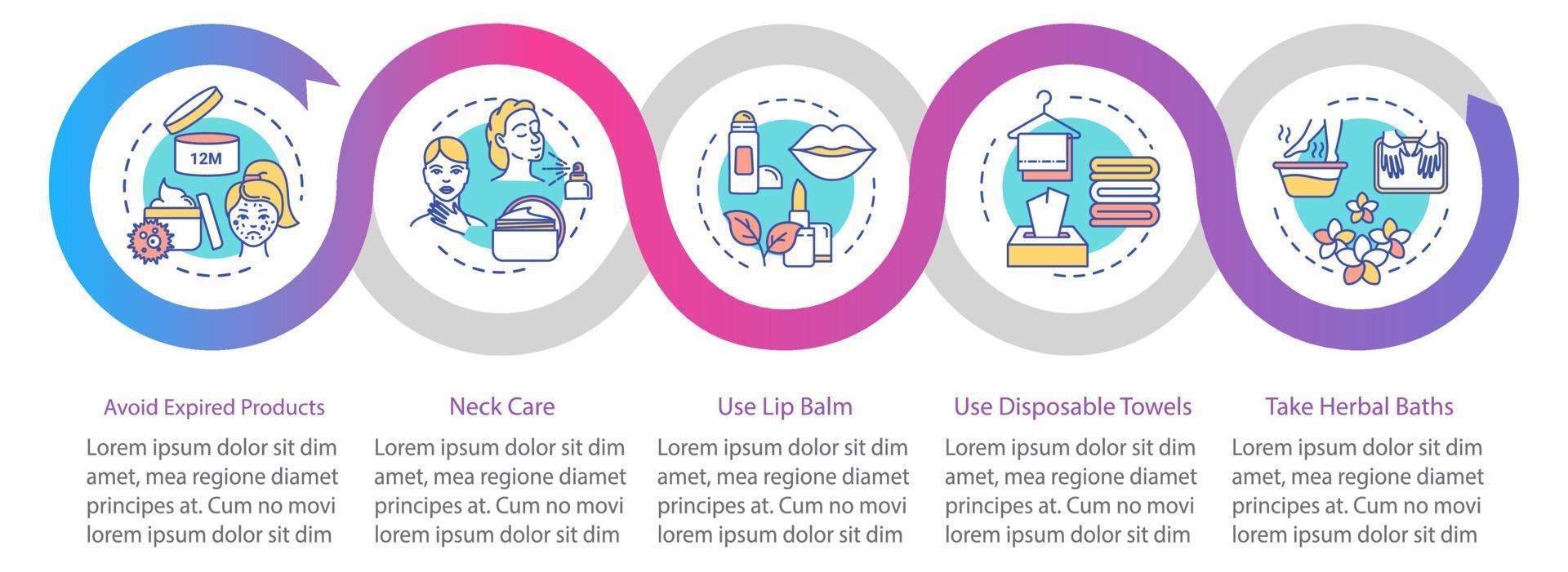 12M

Avoid Expired Products

Lorem ipsum dolor sit dim amet, mea regione diamet principes at. Cum no movi lorem ipsum dolor sit dim

Neck Care

Lorem ipsum dolor sit dim amet, mea regione diamet principes at. Cum no movi lorem ipsum dolor sit dim

Use Lip Balm

Lorem ipsum dolor sit dim amet, mea regione diamet principes at. Cum no movi lorem ipsum dolor sit dim

Use Disposable Towels

Lorem ipsum dolor sit dim amet, mea regione diamet principes at. Cum no movi lorem ipsum dolor sit dim

Take Herbal Baths

Lorem ipsum dolor sit dim amet, mea regione diamet principes at. Cum no movi lorem ipsum dolor sit dim