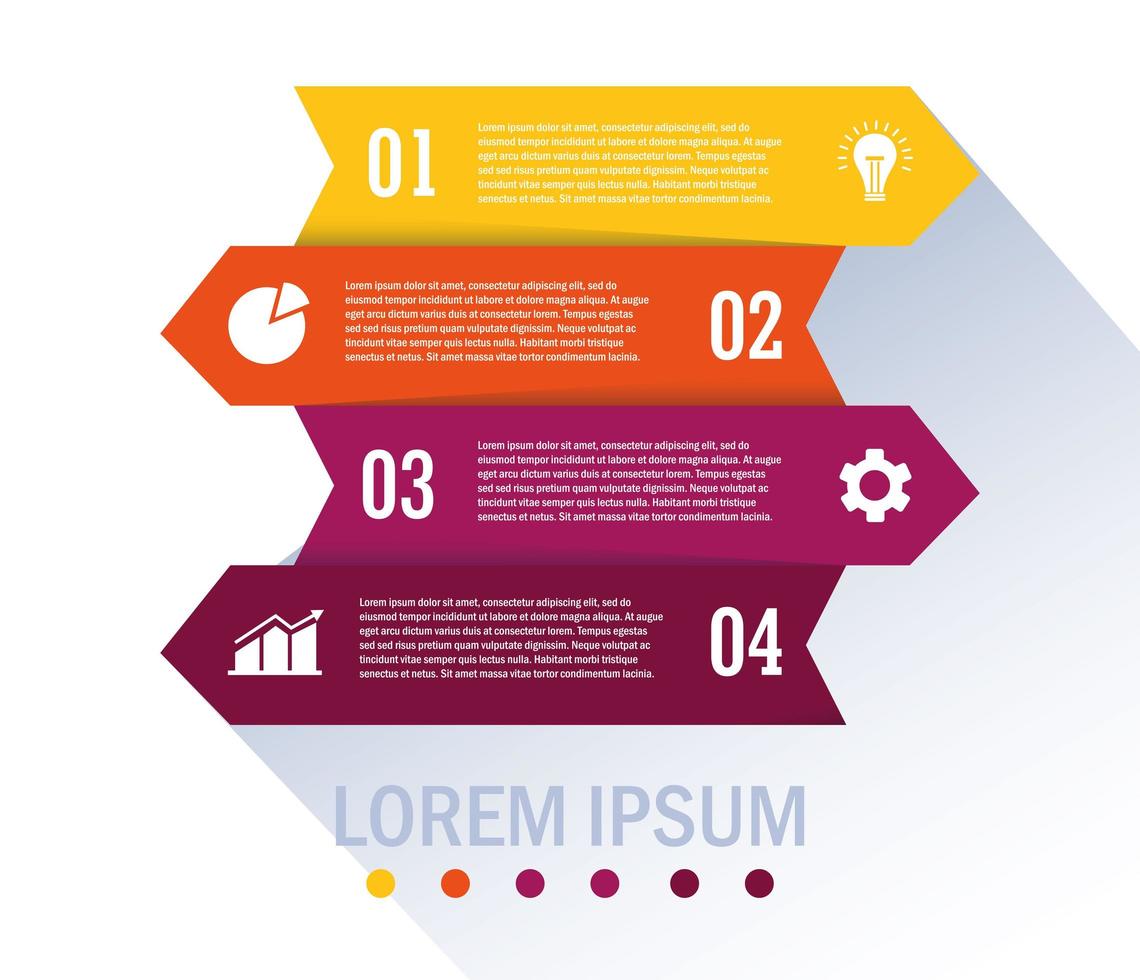 01

Lorem ipsum dolor sit amet, consectetur adipiscing elit, sed do eiusmod tempor incididunt ut labore et dolore magna aliqua. At augue eget arcu dictum varius duis at consectetur lorem. Tempus egestas sed sed risus pretium quam vulputate dignissim. Neque volutpat ac tincidunt vitae semper quis lectus nulla. Habitant morbi tristique senectus et netus. Sit amet massa vitae tortor condimentum lacinia.

Lorem ipsum dolor sit amet, consectetur adipiscing elit, sed do eiusmod tempor incididunt ut labore et dolore magna aliqua. At augue eget arcu dictum varius duis at consectetur lorem. Tempus egestas sed sed risus pretium quam vulputate dignissim. Neque volutpat ac tincidunt vitae semper quis lectus nulla. Habitant morbi tristique senectus et netus. Sit amet massa vitae tortor condimentum lacinia.

02

03

Lorem ipsum dolor sit amet, consectetur adipiscing elit, sed do eiusmod tempor incididunt ut labore et dolore magna aliqua. At augue eget arcu dictum varius duis at consectetur lorem. Tempus egestas sed sed risus pretium quam vulputate dignissim. Neque volutpat ac tincidunt vitae semper quis lectus nulla. Habitant morbi tristique senectus et netus. Sit amet massa vitae tortor condimentum lacinia.

Lorem ipsum dolor sit amet, consectetur adipiscing elit, sed do eiusmod tempor incididunt ut labore et dolore magna aliqua. At augue eget arcu dictum varius duis at consectetur lorem. Tempus egestas sed sed risus pretium quam vulputate dignissim. Neque volutpat ac tincidunt vitae semper quis lectus nulla. Habitant morbi tristique senectus et netus. Sit amet massa vitae tortor condimentum lacinia.

04

LOREM IPSUM