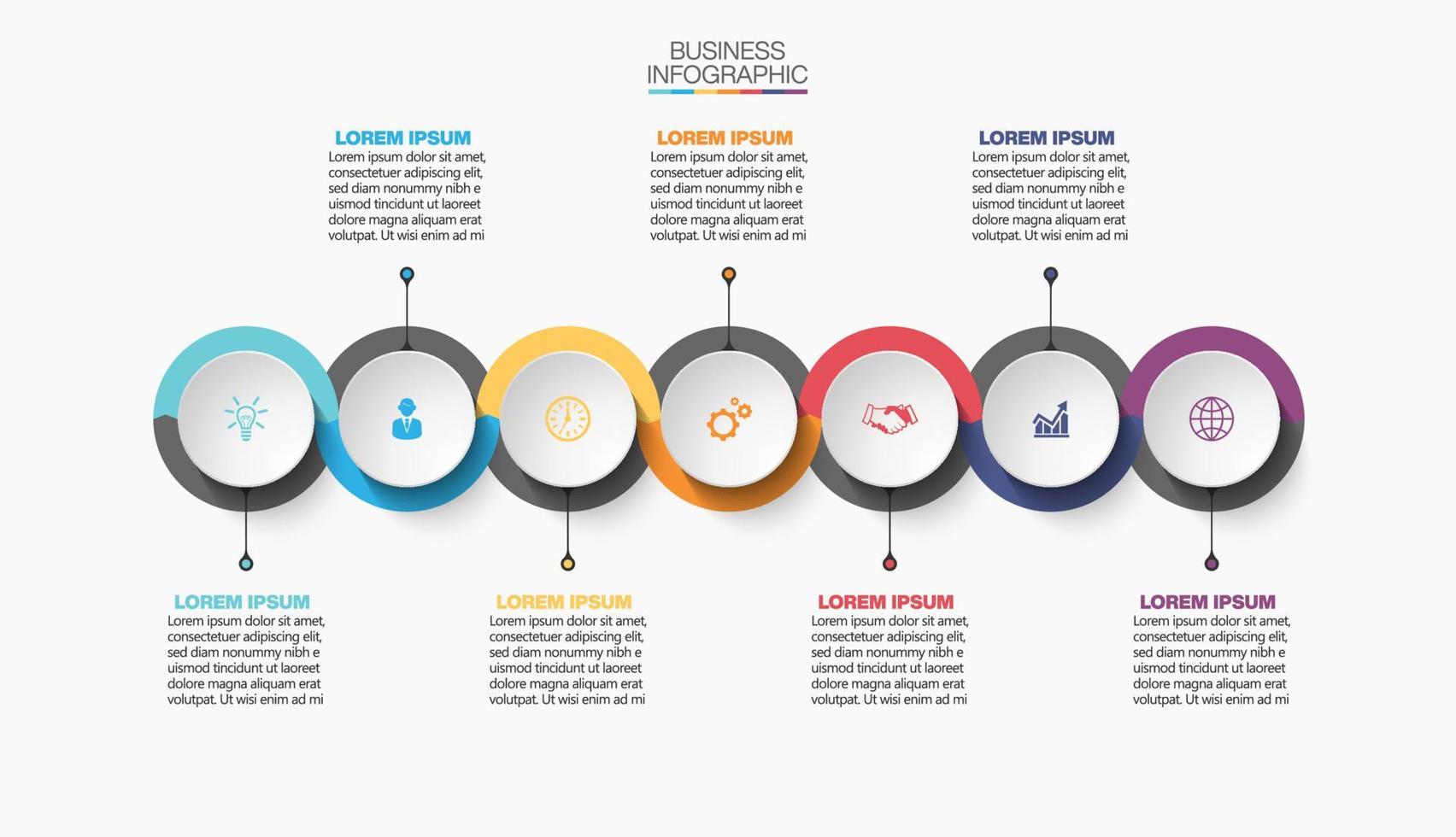 BUSINESS
INFOGRAPHIC

LOREM IPSUM
Lorem ipsum dolor sit amet, consectetuer adipiscing elit, sed diam nonummy nibh e uismod tincidunt ut laoreet dolore magna aliquam erat volutpat. Ut wisi enim ad mi

LOREM IPSUM
Lorem ipsum dolor sit amet, consectetuer adipiscing elit, sed diam nonummy nibh e uismod tincidunt ut laoreet dolore magna aliquam erat volutpat. Ut wisi enim ad mi

LOREM IPSUM
Lorem ipsum dolor sit amet, consectetuer adipiscing elit, sed diam nonummy nibh e uismod tincidunt ut laoreet dolore magna aliquam erat volutpat. Ut wisi enim ad mi

LOREM IPSUM
Lorem ipsum dolor sit amet, consectetuer adipiscing elit, sed diam nonummy nibh e uismod tincidunt ut laoreet dolore magna aliquam erat volutpat. Ut wisi enim ad mi

LOREM IPSUM
Lorem ipsum dolor sit amet, consectetuer adipiscing elit, sed diam nonummy nibh e uismod tincidunt ut laoreet dolore magna aliquam erat volutpat. Ut wisi enim ad mi

LOREM IPSUM
Lorem ipsum dolor sit amet, consectetuer adipiscing elit, sed diam nonummy nibh e uismod tincidunt ut laoreet dolore magna aliquam erat volutpat. Ut wisi enim ad mi

LOREM IPSUM
Lorem ipsum dolor sit amet, consectetuer adipiscing elit, sed diam nonummy nibh e uismod tincidunt ut laoreet dolore magna aliquam erat volutpat. Ut wisi enim ad mi