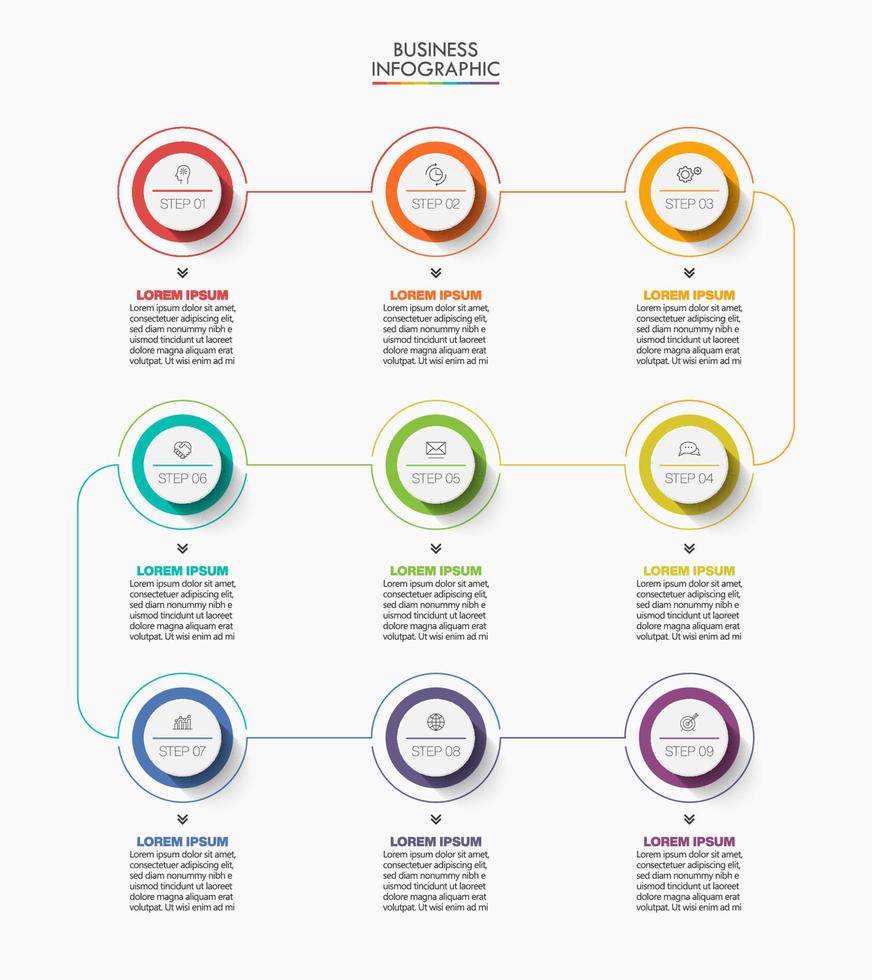 BUSINESS
INFOGRAPHIC

STEP 01

LOREM IPSUM
Lorem ipsum dolor sit amet, consectetuer adipiscing elit, sed diam nonummy nibh e uismod tincidunt ut laoreet dolore magna aliquam erat volutpat. Ut wisi enim ad mi

STEP 02

LOREM IPSUM
Lorem ipsum dolor sit amet, consectetuer adipiscing elit, sed diam nonummy nibh e uismod tincidunt ut laoreet dolore magna aliquam erat volutpat. Ut wisi enim ad mi

STEP 03

LOREM IPSUM
Lorem ipsum dolor sit amet, consectetuer adipiscing elit, sed diam nonummy nibh e uismod tincidunt ut laoreet dolore magna aliquam erat volutpat. Ut wisi enim ad mi

STEP 06

LOREM IPSUM
Lorem ipsum dolor sit amet, consectetuer adipiscing elit, sed diam nonummy nibh e uismod tincidunt ut laoreet dolore magna aliquam erat volutpat. Ut wisi enim ad mi

STEP 05

LOREM IPSUM
Lorem ipsum dolor sit amet, consectetuer adipiscing elit, sed diam nonummy nibh e uismod tincidunt ut laoreet dolore magna aliquam erat volutpat. Ut wisi enim ad mi

STEP 04

LOREM IPSUM
Lorem ipsum dolor sit amet, consectetuer adipiscing elit, sed diam nonummy nibh e uismod tincidunt ut laoreet dolore magna aliquam erat volutpat. Ut wisi enim ad mi

STEP 07

LOREM IPSUM
Lorem ipsum dolor sit amet, consectetuer adipiscing elit, sed diam nonummy nibh e uismod tincidunt ut laoreet dolore magna aliquam erat volutpat. Ut wisi enim ad mi

STEP 08

LOREM IPSUM
Lorem ipsum dolor sit amet, consectetuer adipiscing elit, sed diam nonummy nibh e uismod tincidunt ut laoreet dolore magna aliquam erat volutpat. Ut wisi enim ad mi

STEP 09

LOREM IPSUM
Lorem ipsum dolor sit amet, consectetuer adipiscing elit, sed diam nonummy nibh e uismod tincidunt ut laoreet dolore magna aliquam erat volutpat. Ut wisi enim ad mi