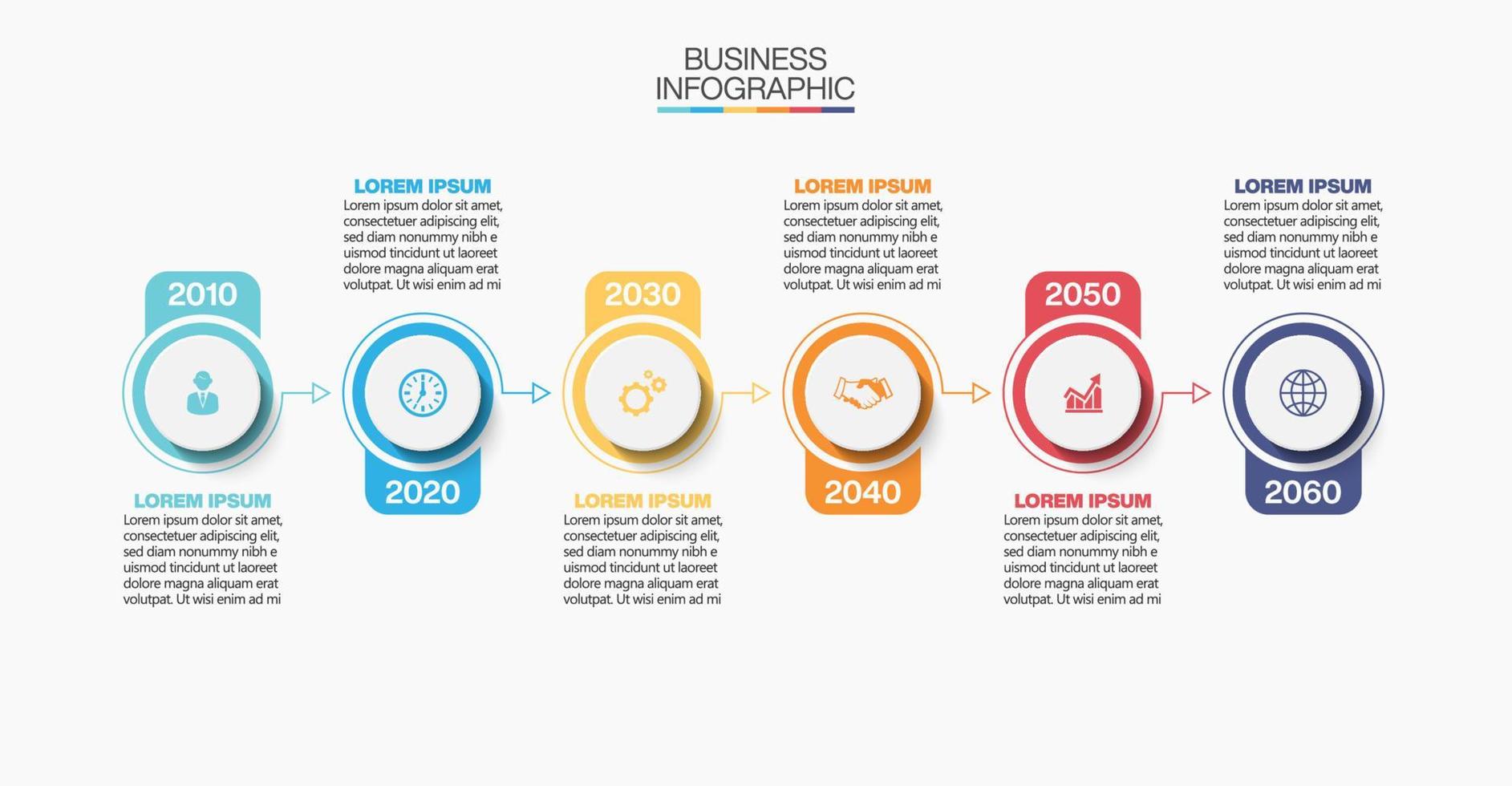 BUSINESS INFOGRAPHIC

2010

LOREM IPSUM
Lorem ipsum dolor sit amet, consectetuer adipiscing elit, sed diam nonummy nibh e uismod tincidunt ut laoreet dolore magna aliquam erat volutpat. Ut wisi enim ad mi

LOREM IPSUM
Lorem ipsum dolor sit amet, consectetuer adipiscing elit, sed diam nonummy nibh e uismod tincidunt ut laoreet dolore magna aliquam erat volutpat. Ut wisi enim ad mi

2020

2030

LOREM IPSUM
Lorem ipsum dolor sit amet, consectetuer adipiscing elit, sed diam nonummy nibh e uismod tincidunt ut laoreet dolore magna aliquam erat volutpat. Ut wisi enim ad mi

LOREM IPSUM
Lorem ipsum dolor sit amet, consectetuer adipiscing elit, sed diam nonummy nibh e uismod tincidunt ut laoreet dolore magna aliquam erat volutpat. Ut wisi enim ad mi

2040

2050

LOREM IPSUM
Lorem ipsum dolor sit amet, consectetuer adipiscing elit, sed diam nonummy nibh e uismod tincidunt ut laoreet dolore magna aliquam erat volutpat. Ut wisi enim ad mi

LOREM IPSUM
Lorem ipsum dolor sit amet, consectetuer adipiscing elit, sed diam nonummy nibh e uismod tincidunt ut laoreet dolore magna aliquam erat volutpat. Ut wisi enim ad mi

2060