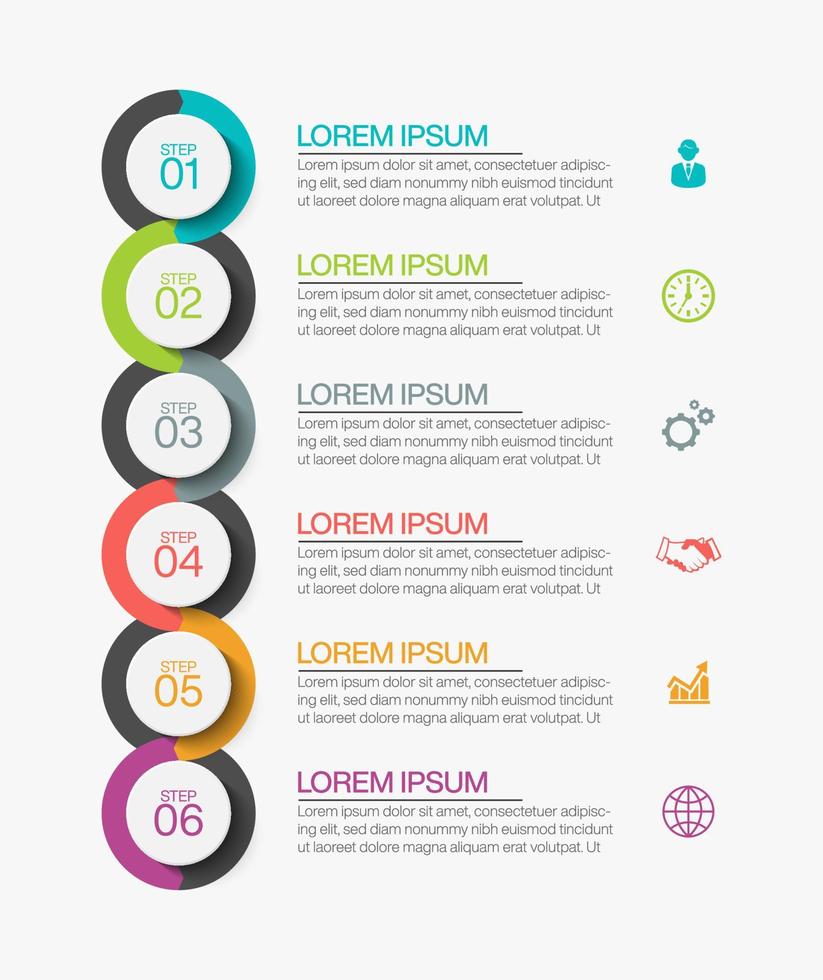 STEP
01

LOREM IPSUM
Lorem ipsum dolor sit amet, consectetuer adipiscing elit, sed diam nonummy nibh euismod tincidunt ut laoreet dolore magna aliquam erat volutpat. Ut

STEP
02

LOREM IPSUM
Lorem ipsum dolor sit amet, consectetuer adipiscing elit, sed diam nonummy nibh euismod tincidunt ut laoreet dolore magna aliquam erat volutpat. Ut

STEP
03

LOREM IPSUM
Lorem ipsum dolor sit amet, consectetuer adipiscing elit, sed diam nonummy nibh euismod tincidunt ut laoreet dolore magna aliquam erat volutpat. Ut

STEP
04

LOREM IPSUM
Lorem ipsum dolor sit amet, consectetuer adipiscing elit, sed diam nonummy nibh euismod tincidunt ut laoreet dolore magna aliquam erat volutpat. Ut

STEP
05

LOREM IPSUM
Lorem ipsum dolor sit amet, consectetuer adipiscing elit, sed diam nonummy nibh euismod tincidunt ut laoreet dolore magna aliquam erat volutpat. Ut

STEP
06

LOREM IPSUM
Lorem ipsum dolor sit amet, consectetuer adipiscing elit, sed diam nonummy nibh euismod tincidunt ut laoreet dolore magna aliquam erat volutpat. Ut