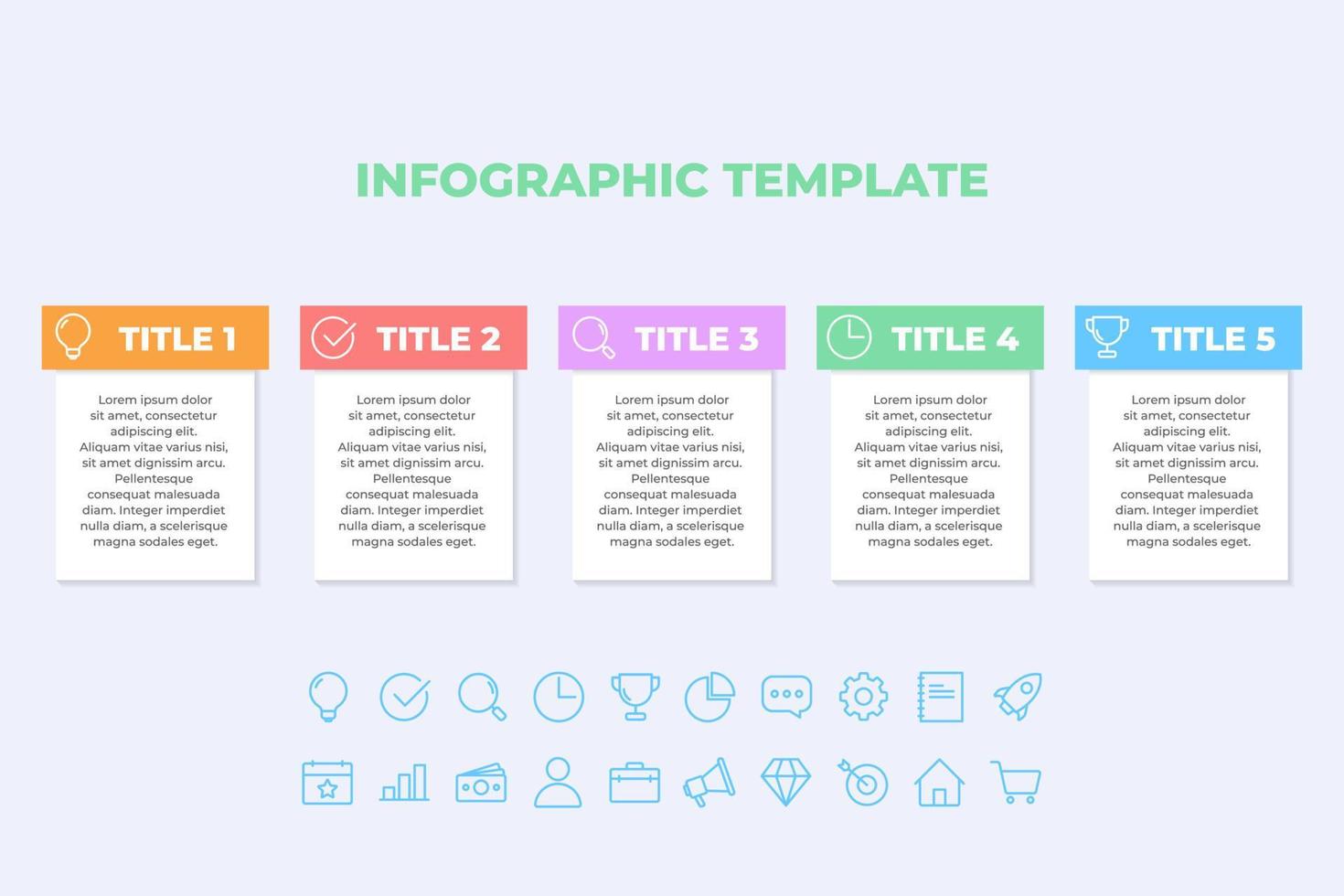 INFOGRAPHIC TEMPLATE

TITLE 1

Lorem ipsum dolor sit amet, consectetur adipiscing elit. Aliquam vitae varius nisi, sit amet dignissim arcu. Pellentesque consequat malesuada diam. Integer imperdiet nulla diam, a scelerisque magna sodales eget.

TITLE 2

Lorem ipsum dolor sit amet, consectetur adipiscing elit. Aliquam vitae varius nisi, sit amet dignissim arcu. Pellentesque consequat malesuada diam. Integer imperdiet nulla diam, a scelerisque magna sodales eget.

TITLE 3

Lorem ipsum dolor sit amet, consectetur adipiscing elit. Aliquam vitae varius nisi, sit amet dignissim arcu. Pellentesque consequat malesuada diam. Integer imperdiet nulla diam, a scelerisque magna sodales eget.

TITLE 4

Lorem ipsum dolor sit amet, consectetur adipiscing elit. Aliquam vitae varius nisi, sit amet dignissim arcu. Pellentesque consequat malesuada diam. Integer imperdiet nulla diam, a scelerisque magna sodales eget.

TITLE 5

Lorem ipsum dolor sit amet, consectetur adipiscing elit. Aliquam vitae varius nisi, sit amet dignissim arcu. Pellentesque consequat malesuada diam. Integer imperdiet nulla diam, a scelerisque magna sodales eget.