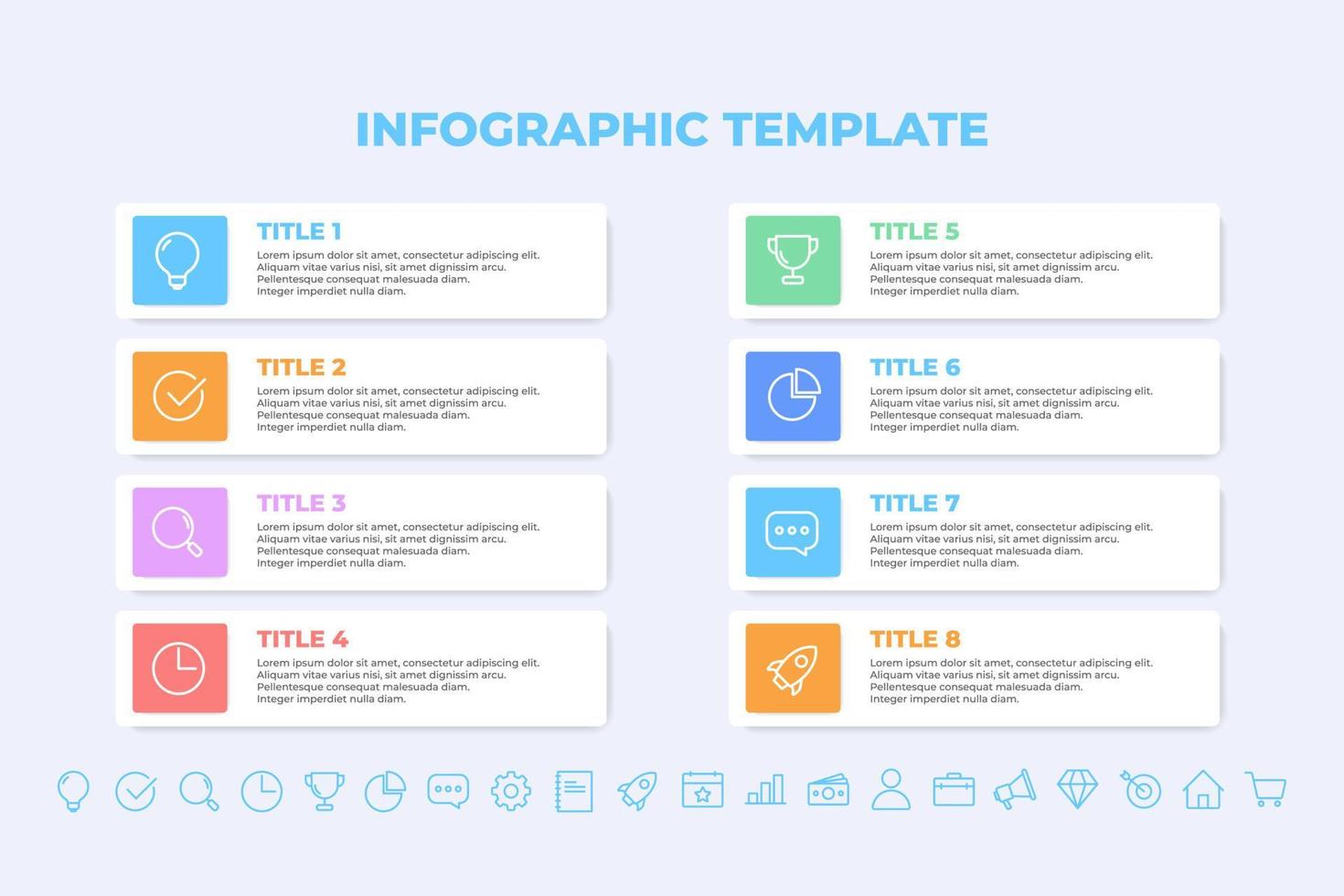 INFOGRAPHIC TEMPLATE

TITLE 1
Lorem ipsum dolor sit amet, consectetur adipiscing elit. Aliquam vitae varius nisi, sit amet dignissim arcu. Pellentesque consequat malesuada diam. Integer imperdiet nulla diam.

TITLE 2
Lorem ipsum dolor sit amet, consectetur adipiscing elit. Aliquam vitae varius nisi, sit amet dignissim arcu. Pellentesque consequat malesuada diam. Integer imperdiet nulla diam.

TITLE 3
Lorem ipsum dolor sit amet, consectetur adipiscing elit. Aliquam vitae varius nisi, sit amet dignissim arcu. Pellentesque consequat malesuada diam. Integer imperdiet nulla diam.

TITLE 4
Lorem ipsum dolor sit amet, consectetur adipiscing elit. Aliquam vitae varius nisi, sit amet dignissim arcu. Pellentesque consequat malesuada diam. Integer imperdiet nulla diam.

TITLE 5
Lorem ipsum dolor sit amet, consectetur adipiscing elit. Aliquam vitae varius nisi, sit amet dignissim arcu. Pellentesque consequat malesuada diam. Integer imperdiet nulla diam.

TITLE 6
Lorem ipsum dolor sit amet, consectetur adipiscing elit. Aliquam vitae varius nisi, sit amet dignissim arcu. Pellentesque consequat malesuada diam. Integer imperdiet nulla diam.

TITLE 7
Lorem ipsum dolor sit amet, consectetur adipiscing elit. Aliquam vitae varius nisi, sit amet dignissim arcu. Pellentesque consequat malesuada diam. Integer imperdiet nulla diam.

TITLE 8
Lorem ipsum dolor sit amet, consectetur adipiscing elit. Aliquam vitae varius nisi, sit amet dignissim arcu. Pellentesque consequat malesuada diam. Integer imperdiet nulla diam.