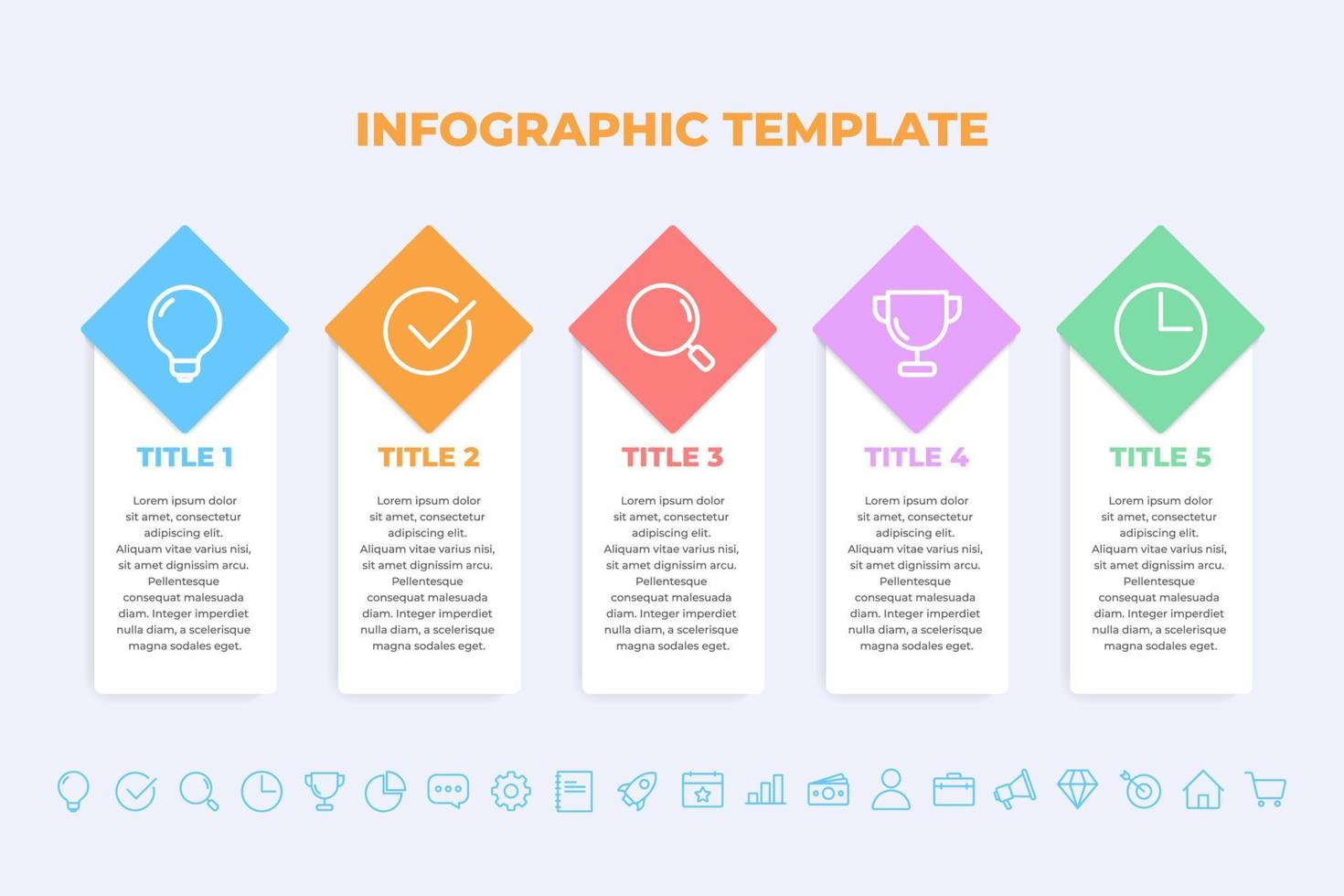 INFOGRAPHIC TEMPLATE

TITLE 1

Lorem ipsum dolor sit amet, consectetur adipiscing elit. Aliquam vitae varius nisi, sit amet dignissim arcu. Pellentesque consequat malesuada diam. Integer imperdiet nulla diam, a scelerisque magna sodales eget.

TITLE 2

Lorem ipsum dolor sit amet, consectetur adipiscing elit. Aliquam vitae varius nisi, sit amet dignissim arcu. Pellentesque consequat malesuada diam. Integer imperdiet nulla diam, a scelerisque magna sodales eget.

TITLE 3

Lorem ipsum dolor sit amet, consectetur adipiscing elit. Aliquam vitae varius nisi, sit amet dignissim arcu. Pellentesque consequat malesuada diam. Integer imperdiet nulla diam, a scelerisque magna sodales eget.

TITLE 4

Lorem ipsum dolor sit amet, consectetur adipiscing elit. Aliquam vitae varius nisi, sit amet dignissim arcu. Pellentesque consequat malesuada diam. Integer imperdiet nulla diam, a scelerisque magna sodales eget.

TITLE 5

Lorem ipsum dolor sit amet, consectetur adipiscing elit. Aliquam vitae varius nisi, sit amet dignissim arcu. Pellentesque consequat malesuada diam. Integer imperdiet nulla diam, a scelerisque magna sodales eget.