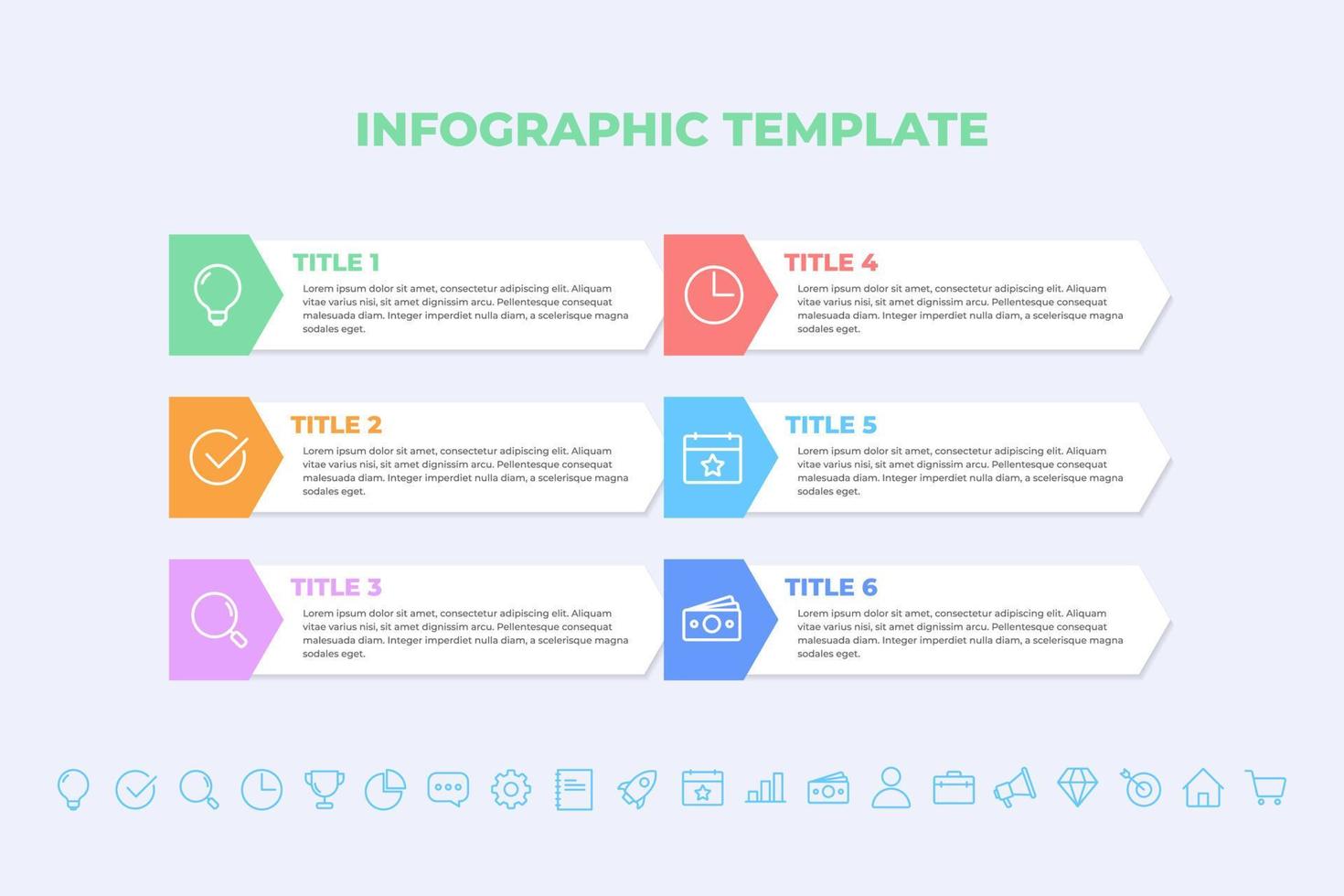 INFOGRAPHIC TEMPLATE

TITLE 1
Lorem ipsum dolor sit amet, consectetur adipiscing elit. Aliquam vitae varius nisi, sit amet dignissim arcu. Pellentesque consequat malesuada diam. Integer imperdiet nulla diam, a scelerisque magna sodales eget.

TITLE 2
Lorem ipsum dolor sit amet, consectetur adipiscing elit. Aliquam vitae varius nisi, sit amet dignissim arcu. Pellentesque consequat malesuada diam. Integer imperdiet nulla diam, a scelerisque magna sodales eget.

TITLE 3
Lorem ipsum dolor sit amet, consectetur adipiscing elit. Aliquam vitae varius nisi, sit amet dignissim arcu. Pellentesque consequat malesuada diam. Integer imperdiet nulla diam, a scelerisque magna sodales eget.

TITLE 4
Lorem ipsum dolor sit amet, consectetur adipiscing elit. Aliquam vitae varius nisi, sit amet dignissim arcu. Pellentesque consequat malesuada diam. Integer imperdiet nulla diam, a scelerisque magna sodales eget.

TITLE 5
Lorem ipsum dolor sit amet, consectetur adipiscing elit. Aliquam vitae varius nisi, sit amet dignissim arcu. Pellentesque consequat malesuada diam. Integer imperdiet nulla diam, a scelerisque magna sodales eget.

TITLE 6
Lorem ipsum dolor sit amet, consectetur adipiscing elit. Aliquam vitae varius nisi, sit amet dignissim arcu. Pellentesque consequat malesuada diam. Integer imperdiet nulla diam, a scelerisque magna sodales eget.