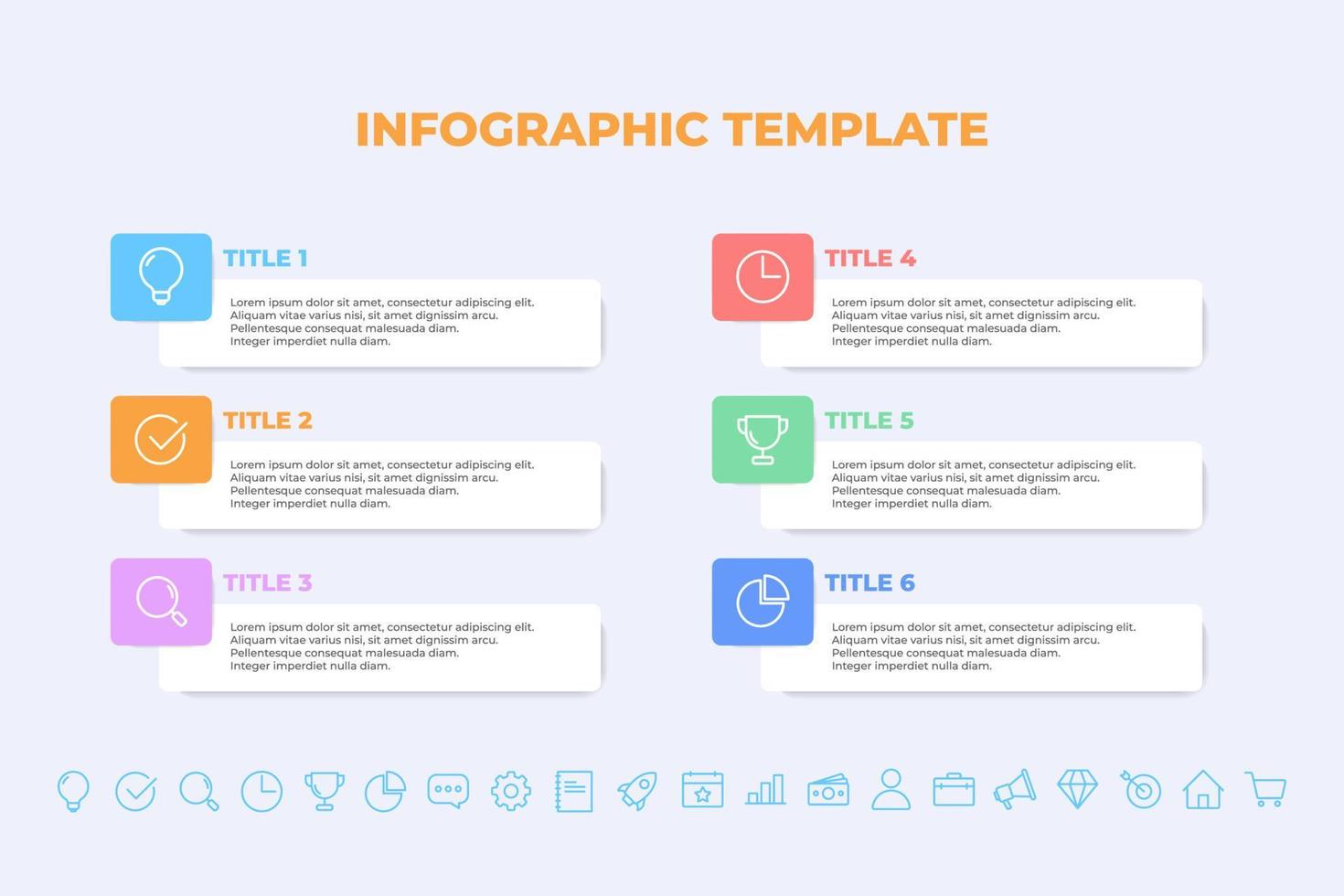 INFOGRAPHIC TEMPLATE

TITLE 1

Lorem ipsum dolor sit amet, consectetur adipiscing elit. Aliquam vitae varius nisi, sit amet dignissim arcu. Pellentesque consequat malesuada diam. Integer imperdiet nulla diam.

TITLE 2

Lorem ipsum dolor sit amet, consectetur adipiscing elit. Aliquam vitae varius nisi, sit amet dignissim arcu. Pellentesque consequat malesuada diam. Integer imperdiet nulla diam.

TITLE 3

Lorem ipsum dolor sit amet, consectetur adipiscing elit. Aliquam vitae varius nisi, sit amet dignissim arcu. Pellentesque consequat malesuada diam. Integer imperdiet nulla diam.

TITLE 4

Lorem ipsum dolor sit amet, consectetur adipiscing elit. Aliquam vitae varius nisi, sit amet dignissim arcu. Pellentesque consequat malesuada diam. Integer imperdiet nulla diam.

TITLE 5

Lorem ipsum dolor sit amet, consectetur adipiscing elit. Aliquam vitae varius nisi, sit amet dignissim arcu. Pellentesque consequat malesuada diam. Integer imperdiet nulla diam.

TITLE 6

Lorem ipsum dolor sit amet, consectetur adipiscing elit. Aliquam vitae varius nisi, sit amet dignissim arcu. Pellentesque consequat malesuada diam. Integer imperdiet nulla diam.