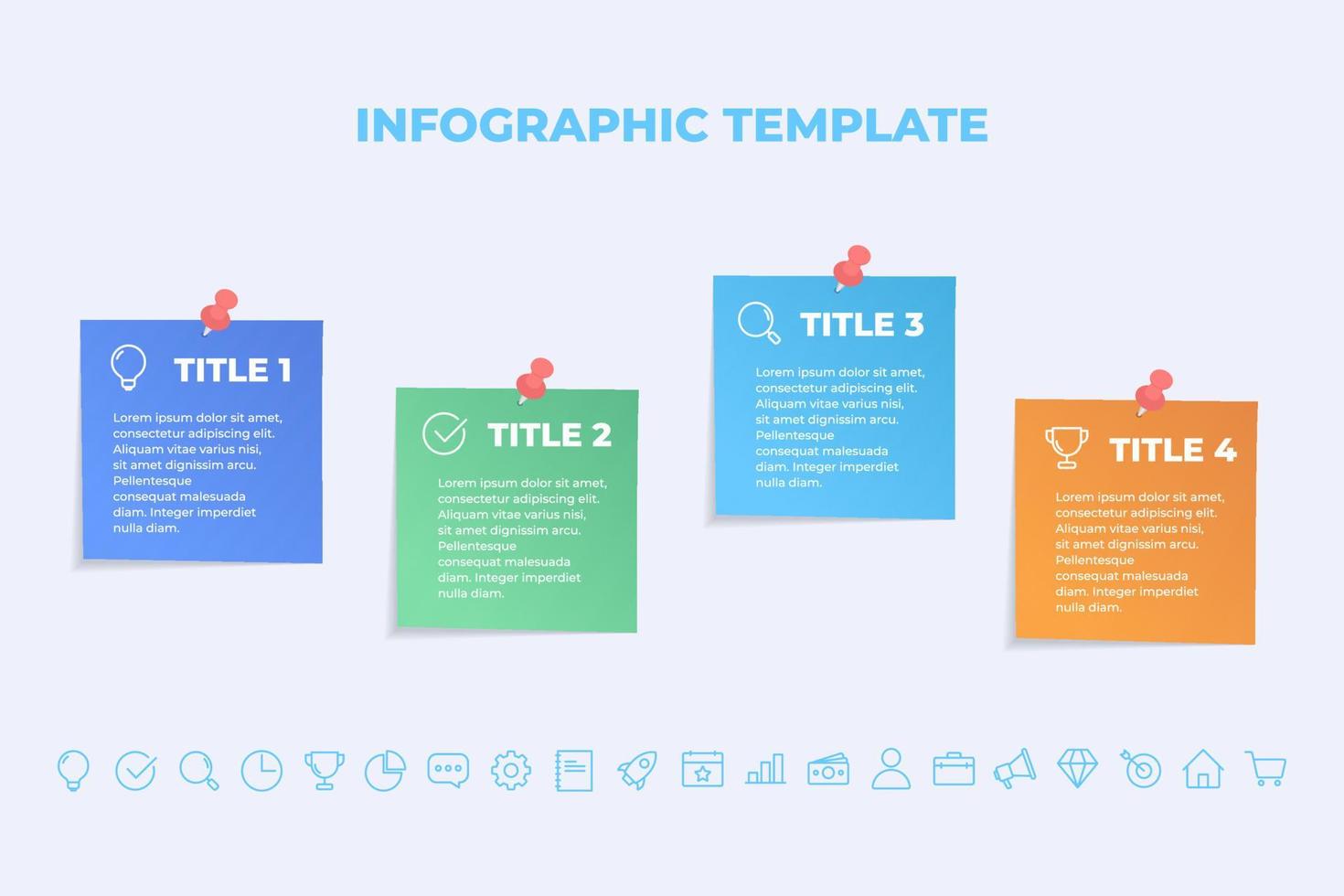 INFOGRAPHIC TEMPLATE

TITLE 1

Lorem ipsum dolor sit amet, consectetur adipiscing elit. Aliquam vitae varius nisi, sit amet dignissim arcu. Pellentesque consequat malesuada diam. Integer imperdiet nulla diam.

TITLE 2

Lorem ipsum dolor sit amet, consectetur adipiscing elit. Aliquam vitae varius nisi, sit amet dignissim arcu. Pellentesque consequat malesuada diam. Integer imperdiet nulla diam.

TITLE 3

Lorem ipsum dolor sit amet, consectetur adipiscing elit. Aliquam vitae varius nisi, sit amet dignissim arcu. Pellentesque consequat malesuada diam. Integer imperdiet nulla diam.

TITLE 4

Lorem ipsum dolor sit amet, consectetur adipiscing elit. Aliquam vitae varius nisi, sit amet dignissim arcu. Pellentesque consequat malesuada diam. Integer imperdiet nulla diam.