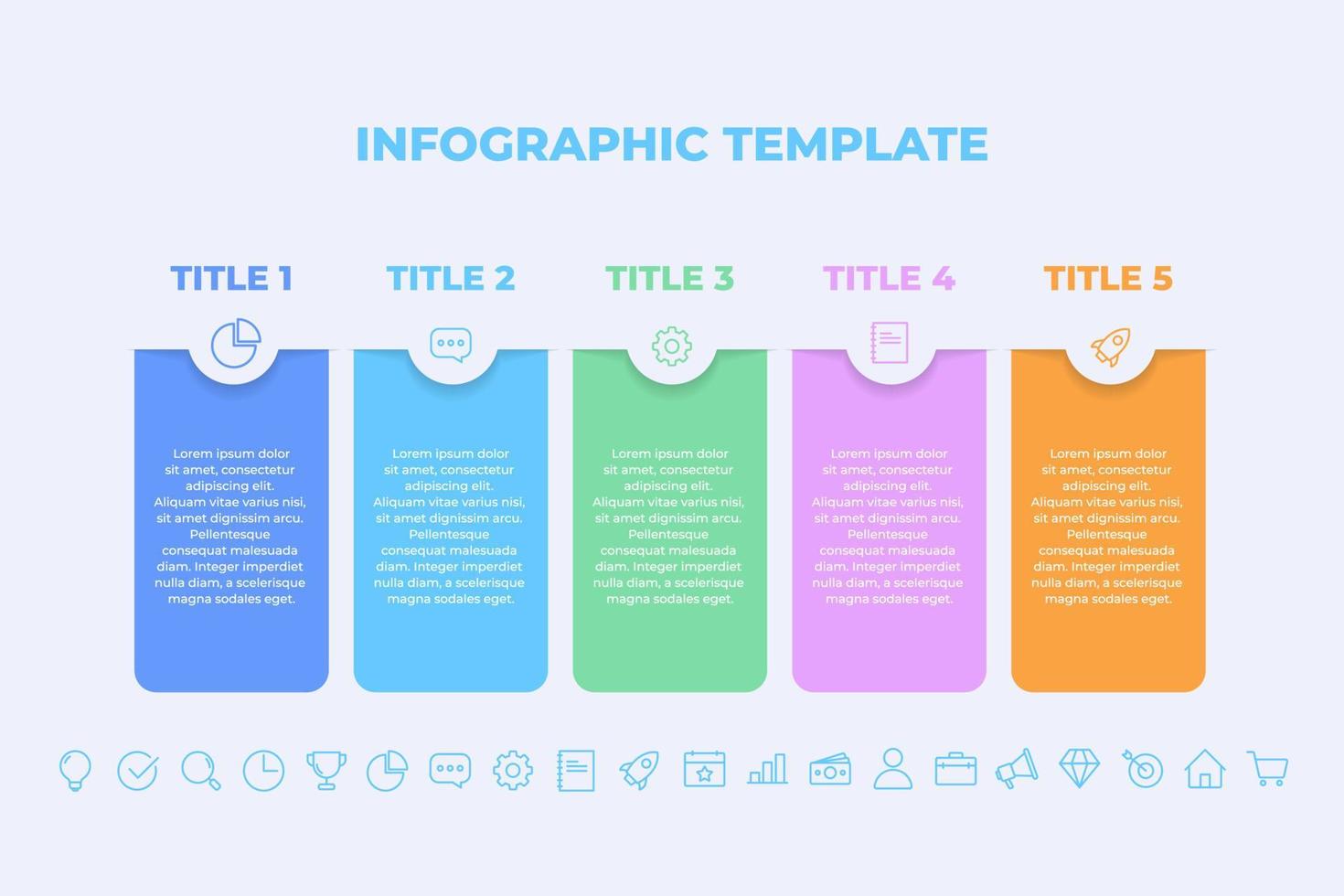 INFOGRAPHIC TEMPLATE

TITLE 1

Lorem ipsum dolor sit amet, consectetur adipiscing elit. Aliquam vitae varius nisi, sit amet dignissim arcu. Pellentesque consequat malesuada diam. Integer imperdiet nulla diam, a scelerisque magna sodales eget.

TITLE 2

Lorem ipsum dolor sit amet, consectetur adipiscing elit. Aliquam vitae varius nisi, sit amet dignissim arcu. Pellentesque consequat malesuada diam. Integer imperdiet nulla diam, a scelerisque magna sodales eget.

TITLE 3

Lorem ipsum dolor sit amet, consectetur adipiscing elit. Aliquam vitae varius nisi, sit amet dignissim arcu. Pellentesque consequat malesuada diam. Integer imperdiet nulla diam, a scelerisque magna sodales eget.

TITLE 4

Lorem ipsum dolor sit amet, consectetur adipiscing elit. Aliquam vitae varius nisi, sit amet dignissim arcu. Pellentesque consequat malesuada diam. Integer imperdiet nulla diam, a scelerisque magna sodales eget.

TITLE 5

Lorem ipsum dolor sit amet, consectetur adipiscing elit. Aliquam vitae varius nisi, sit amet dignissim arcu. Pellentesque consequat malesuada diam. Integer imperdiet nulla diam, a scelerisque magna sodales eget.