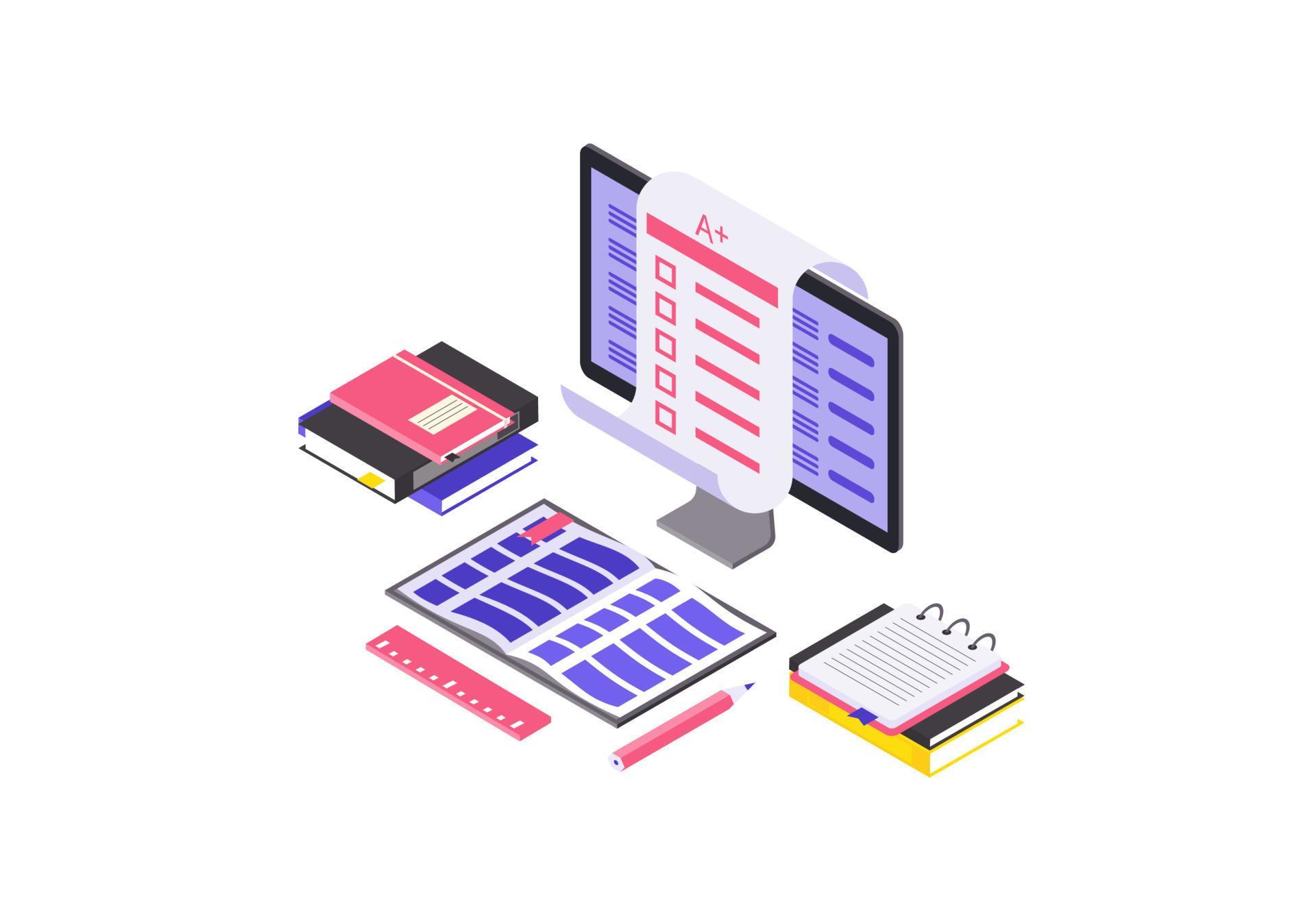 A+