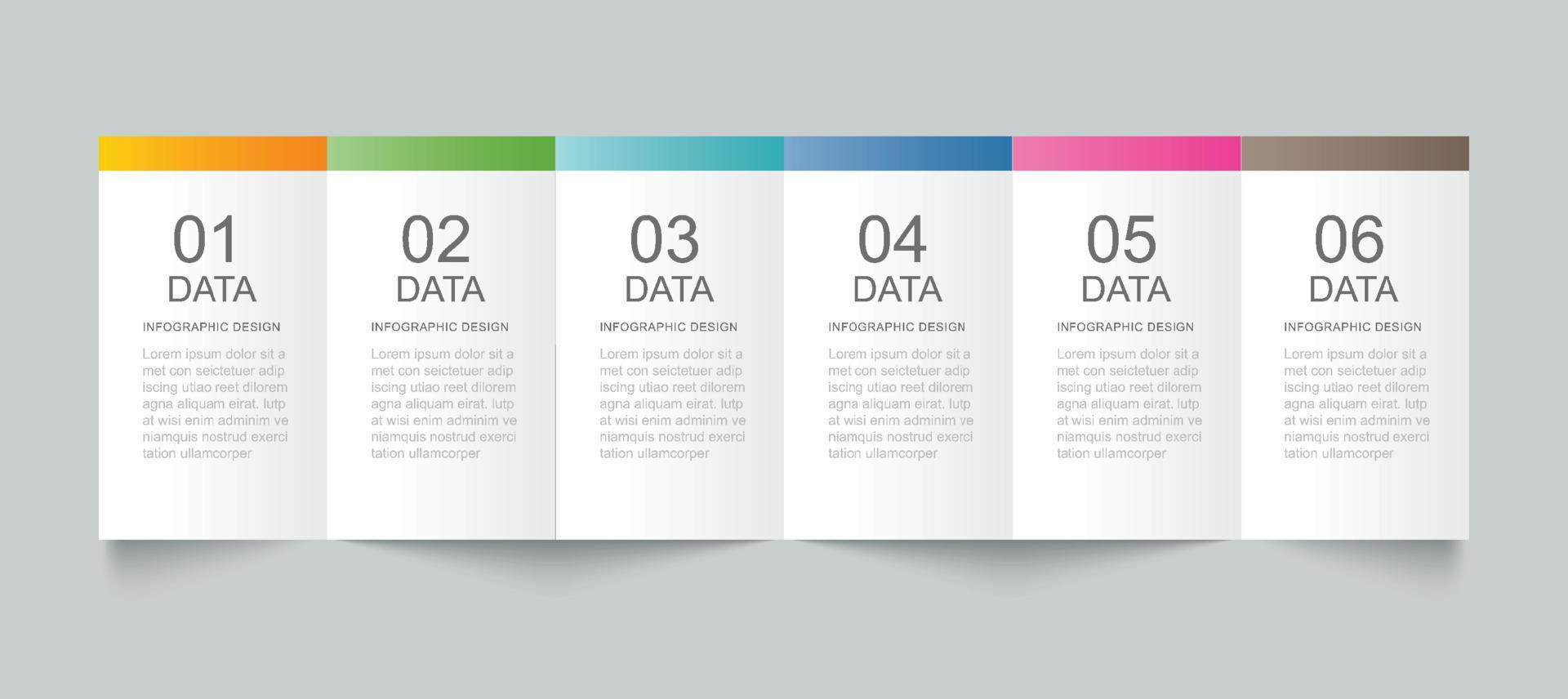 01
DATA
INFOGRAPHIC DESIGN
Lorem ipsum dolor sit a met con seictetuer adip iscing utiao reet dilorem agna aliquam eirat. lutp at wisi enim adminim ve niamquis nostrud exerci tation ullamcorper

02
DATA
INFOGRAPHIC DESIGN
Lorem ipsum dolor sit a met con seictetuer adip iscing utiao reet dilorem agna aliquam eirat. lutp at wisi enim adminim ve niamquis nostrud exerci tation ullamcorper

03
DATA
INFOGRAPHIC DESIGN
Lorem ipsum dolor sit a met con seictetuer adip iscing utiao reet dilorem agna aliquam eirat. lutp at wisi enim adminim ve niamquis nostrud exerci tation ullamcorper

04
DATA
INFOGRAPHIC DESIGN
Lorem ipsum dolor sit a met con seictetuer adip iscing utiao reet dilorem agna aliquam eirat. lutp at wisi enim adminim ve niamquis nostrud exerci tation ullamcorper

05
DATA
INFOGRAPHIC DESIGN
Lorem ipsum dolor sit a met con seictetuer adip iscing utiao reet dilorem agna aliquam eirat. lutp at wisi enim adminim ve niamquis nostrud exerci tation ullamcorper

06
DATA
INFOGRAPHIC DESIGN
Lorem ipsum dolor sit a met con seictetuer adip iscing utiao reet dilorem agna aliquam eirat. lutp at wisi enim adminim ve niamquis nostrud exerci tation ullamcorper