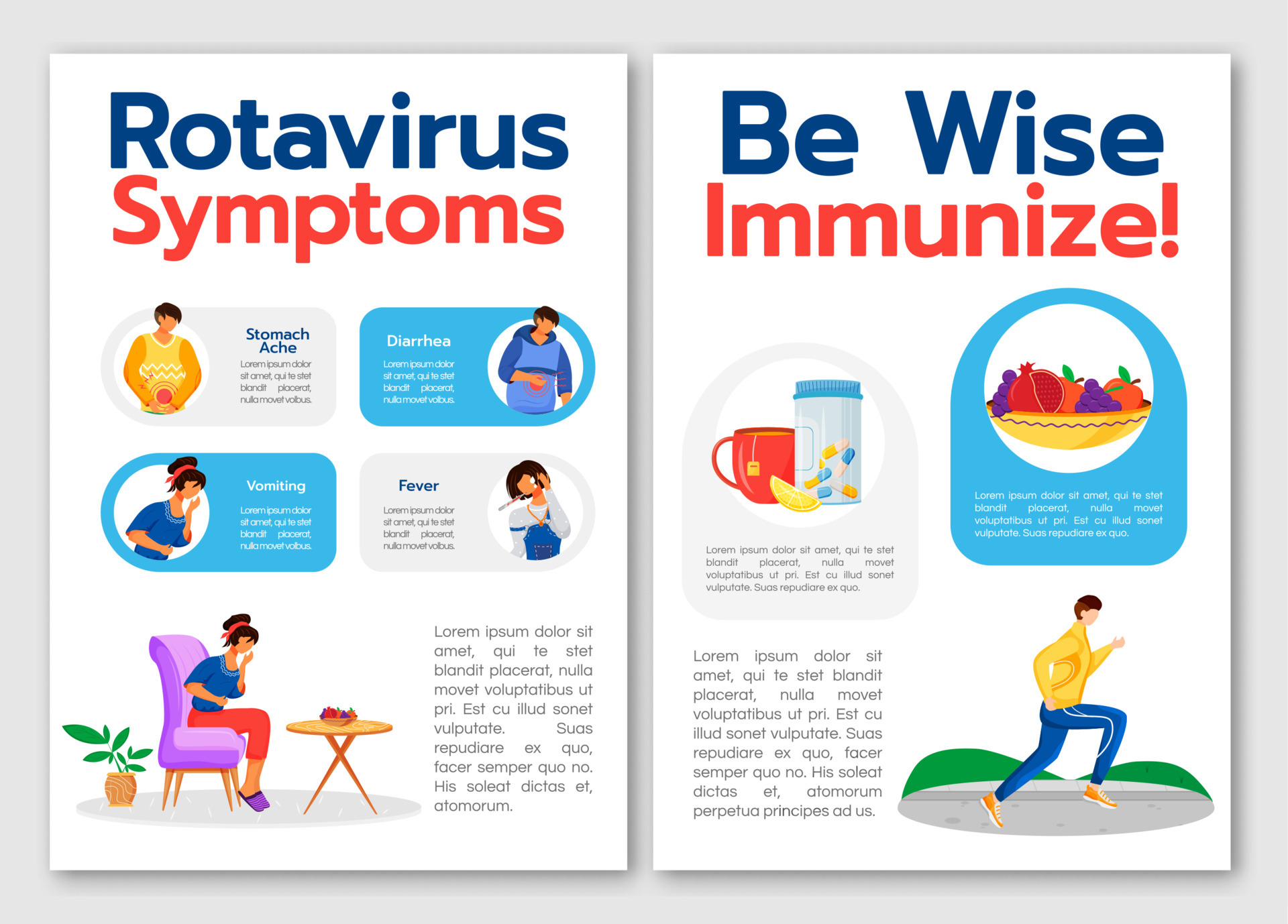 Rotavirus Symptoms

Stomach Ache

Lorem ipsum dolor sit amet, qui te stet blandit placerat, nulla movet volbus.

Diarrhea

Lorem ipsum dolor sit amet, qui te stet blandit placerat, nulla movet volbus.

Vomiting

Lorem ipsum dolor sit amet, qui te stet blandit placerat, nulla movet volbus.

Fever

Lorem ipsum dolor sit amet, qui te stet blandit placerat, nulla movet volbus.

Lorem ipsum dolor sit amet, qui te stet blandit placerat, nulla movet voluptatibus ut pri. Est cu illud sonet vulputate. Suas repudiare ex quo, facer semper quo no. His soleat dictas et, atomorum.

Be Wise Immunize!

Lorem ipsum dolor sit amet, qui te stet blandit placerat, nulla movet voluptatibus ut pri. Est cu illud sonet vulputate. Suas repudiare ex quo.

Lorem ipsum dolor sit amet, qui te stet blandit placerat, nulla movet voluptatibus ut pri. Est cu illud sonet vulputate. Suas repudiare ex quo.

Lorem ipsum dolor sit amet, qui te stet blandit placerat, nulla movet voluptatibus ut pri. Est cu illud sonet vulputate. Suas repudiare ex quo, facer semper quo no. His soleat dictas et, atomorum perpetua principes ad us.