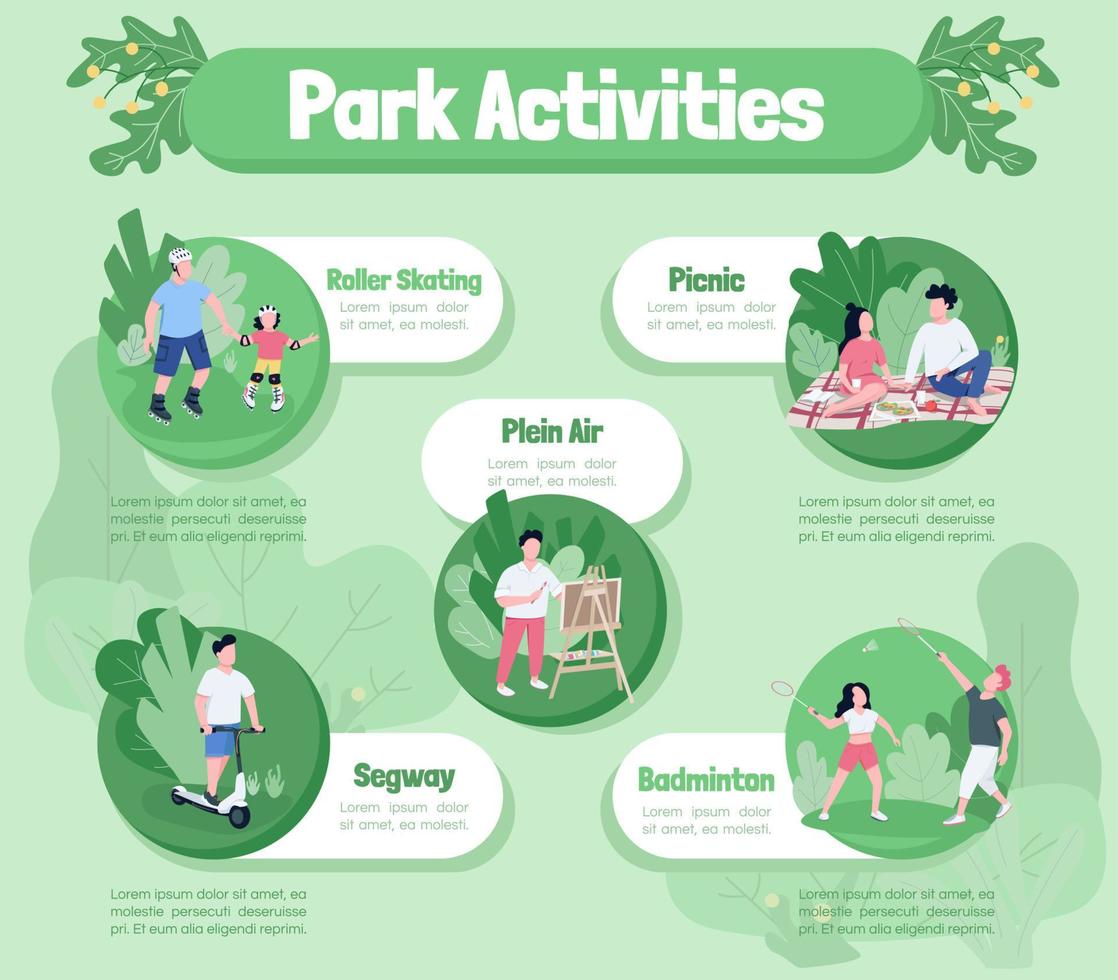 Park Activities

Roller Skating
Lorem ipsum dolor sit amet, ea molesti.

Lorem ipsum dolor sit amet, ea molestie persecuti deseruisse pri. Et eum alia eligendi reprimi.

Picnic
Lorem ipsum dolor sit amet, ea molesti.

Lorem ipsum dolor sit amet, ea molestie persecuti deseruisse pri. Et eum alia eligendi reprimi.

Plein Air
Lorem ipsum dolor sit amet, ea molesti.

Segway
Lorem ipsum dolor sit amet, ea molesti.

Lorem ipsum dolor sit amet, ea molestie persecuti deseruisse pri. Et eum alia eligendi reprimi.

Badminton
Lorem ipsum dolor sit amet, ea molesti.

Lorem ipsum dolor sit amet, ea molestie persecuti deseruisse pri. Et eum alia eligendi reprimi.