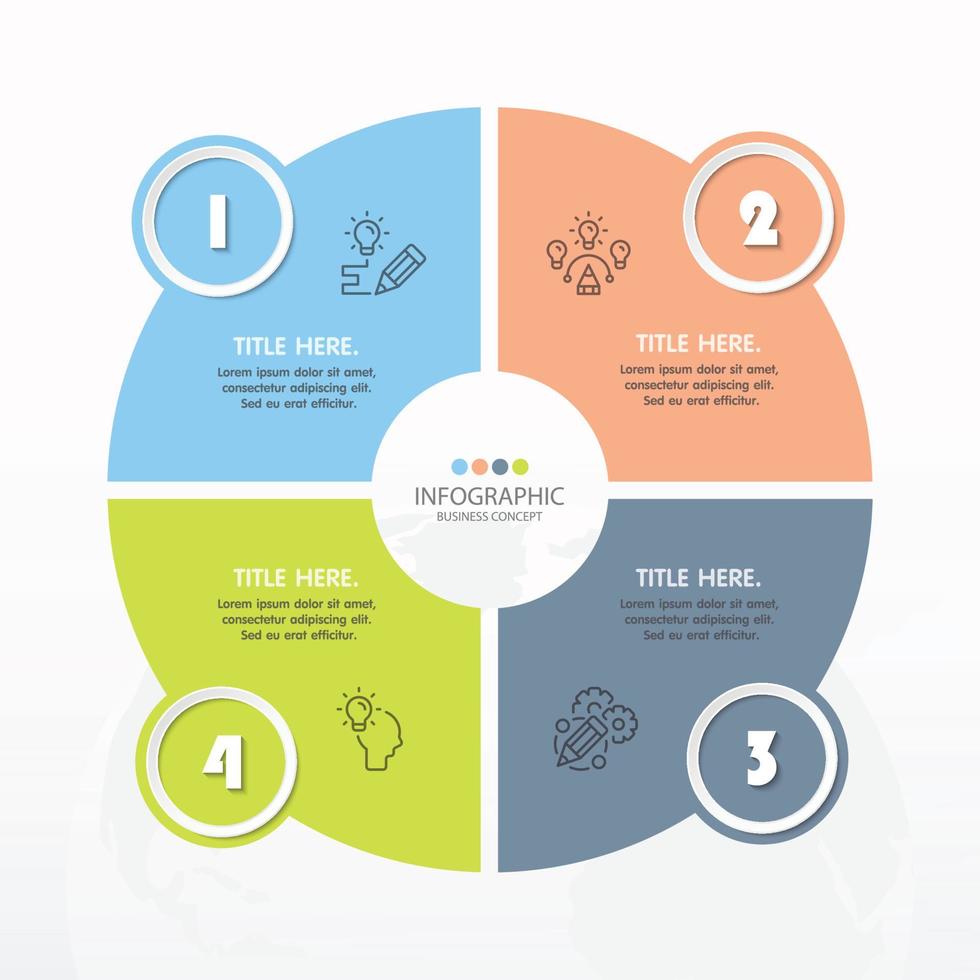 1

TITLE HERE.
Lorem ipsum dolor sit amet, consectetur adipiscing elit. Sed eu erat efficitur.

2

TITLE HERE.
Lorem ipsum dolor sit amet, consectetur adipiscing elit. Sed eu erat efficitur.

INFOGRAPHIC
BUSINESS CONCEPT

TITLE HERE.
Lorem ipsum dolor sit amet, consectetur adipiscing elit. Sed eu erat efficitur.

4

TITLE HERE.
Lorem ipsum dolor sit amet, consectetur adipiscing elit. Sed eu erat efficitur.

3