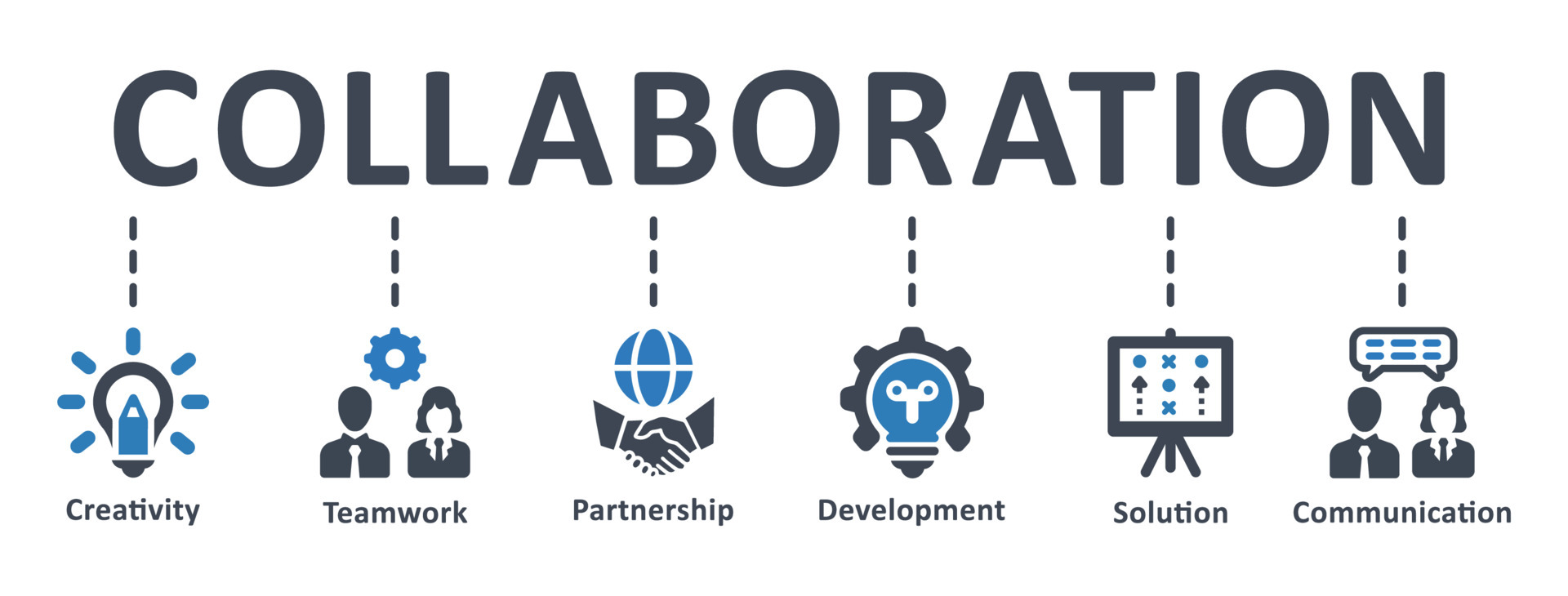 COLLABORATION

Creativity

Teamwork

Partnership

Development

Solution

Communication