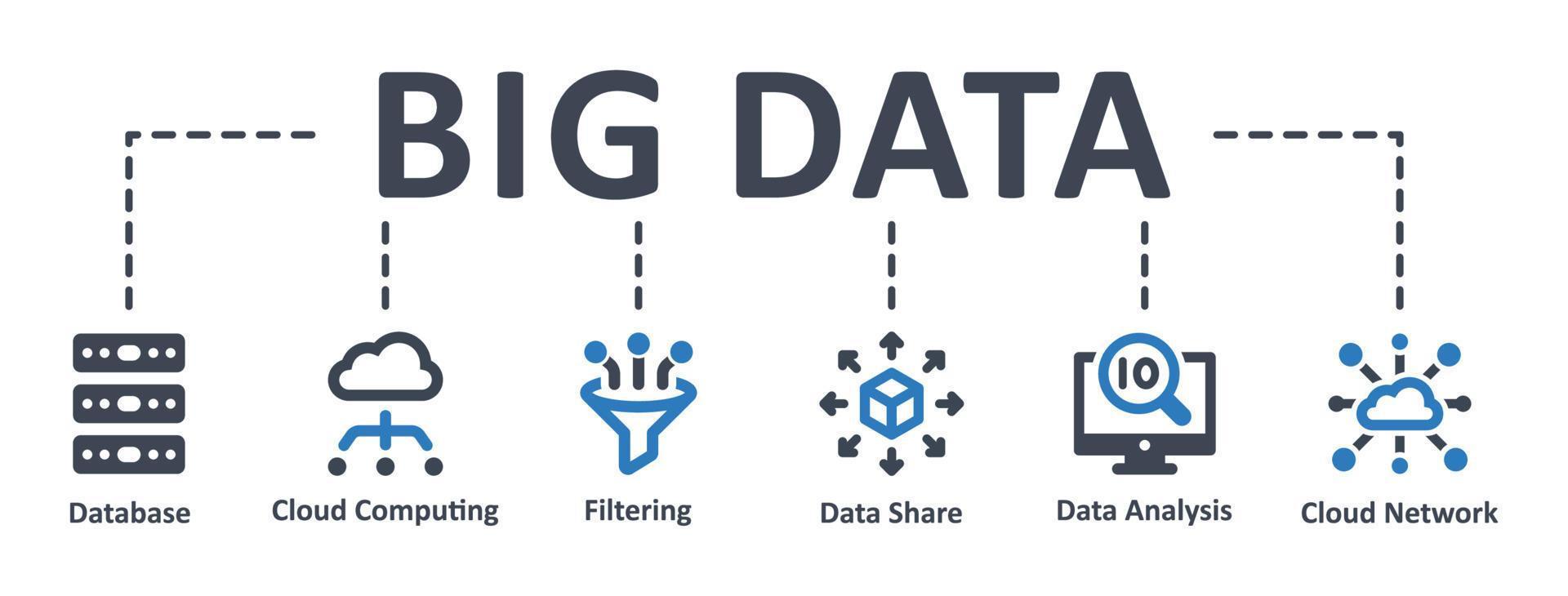 BIG DATA

10

Database

Cloud Computing

Filtering

Data Share

Data Analysis

Cloud Network