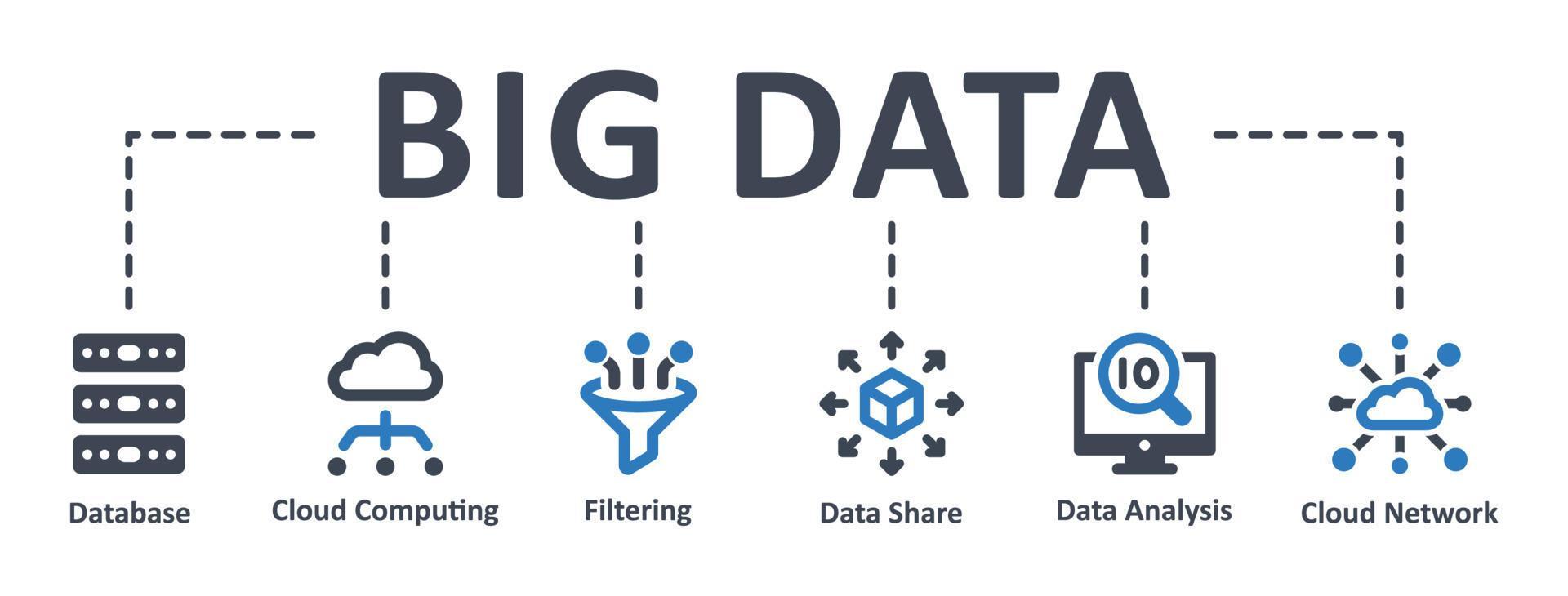 BIG DATA

10

Database

Cloud Computing

Filtering

Data Share

Data Analysis

Cloud Network