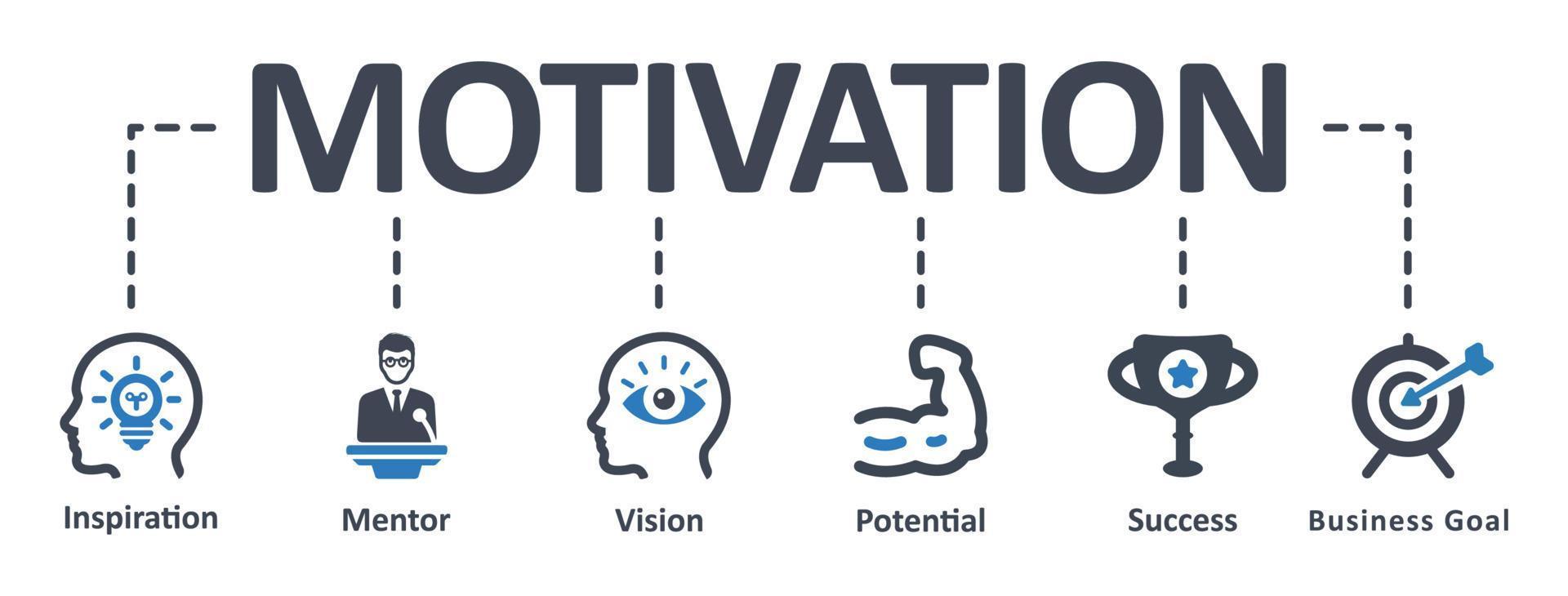 MOTIVATION

Inspiration

Mentor

Vision

Potential

Success

Business Goal