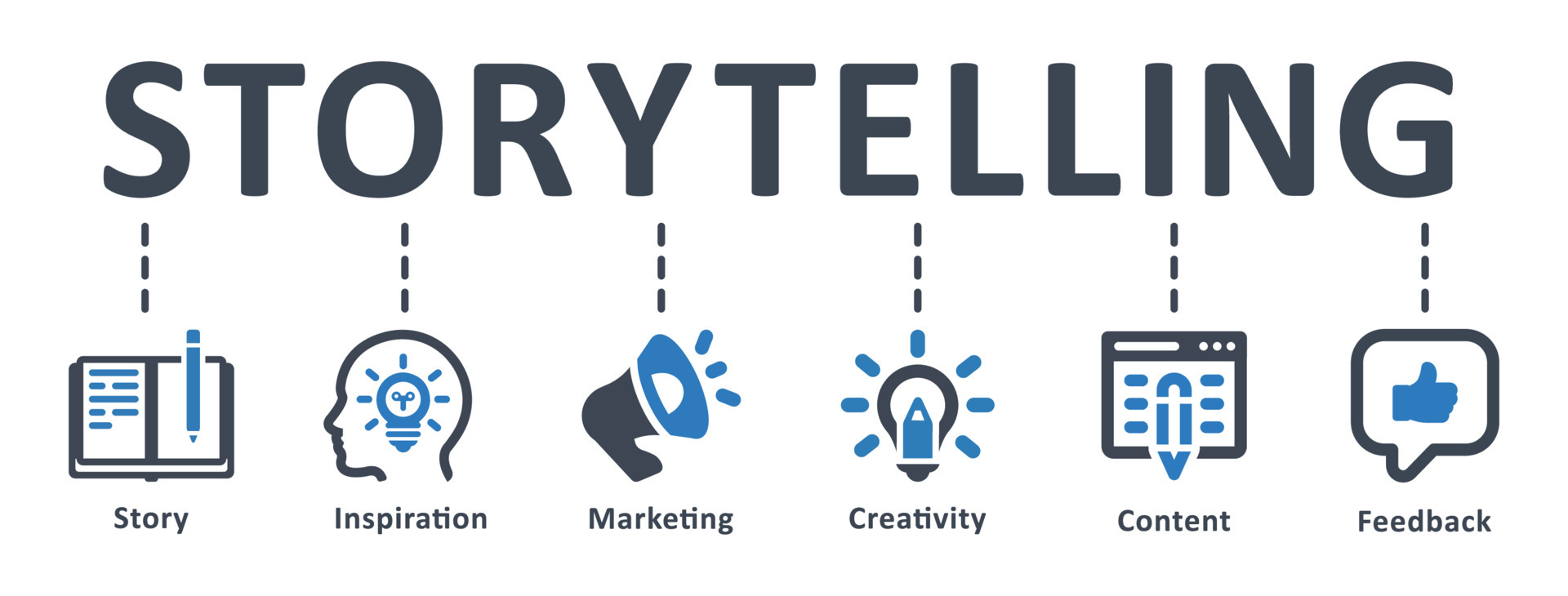 STORYTELLING

Story

Inspiration

Marketing

Creativity

Content

Feedback