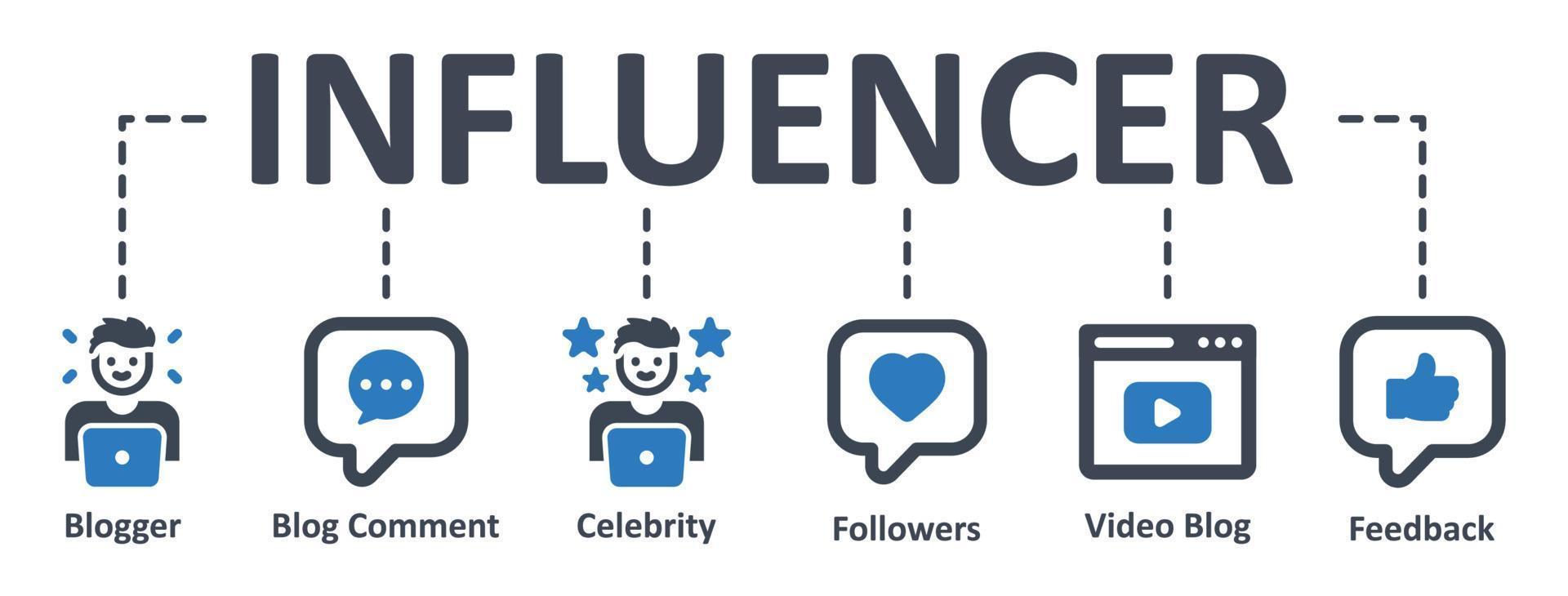 INFLUENCER

Blogger

Blog Comment

Celebrity

Followers

Video Blog

Feedback