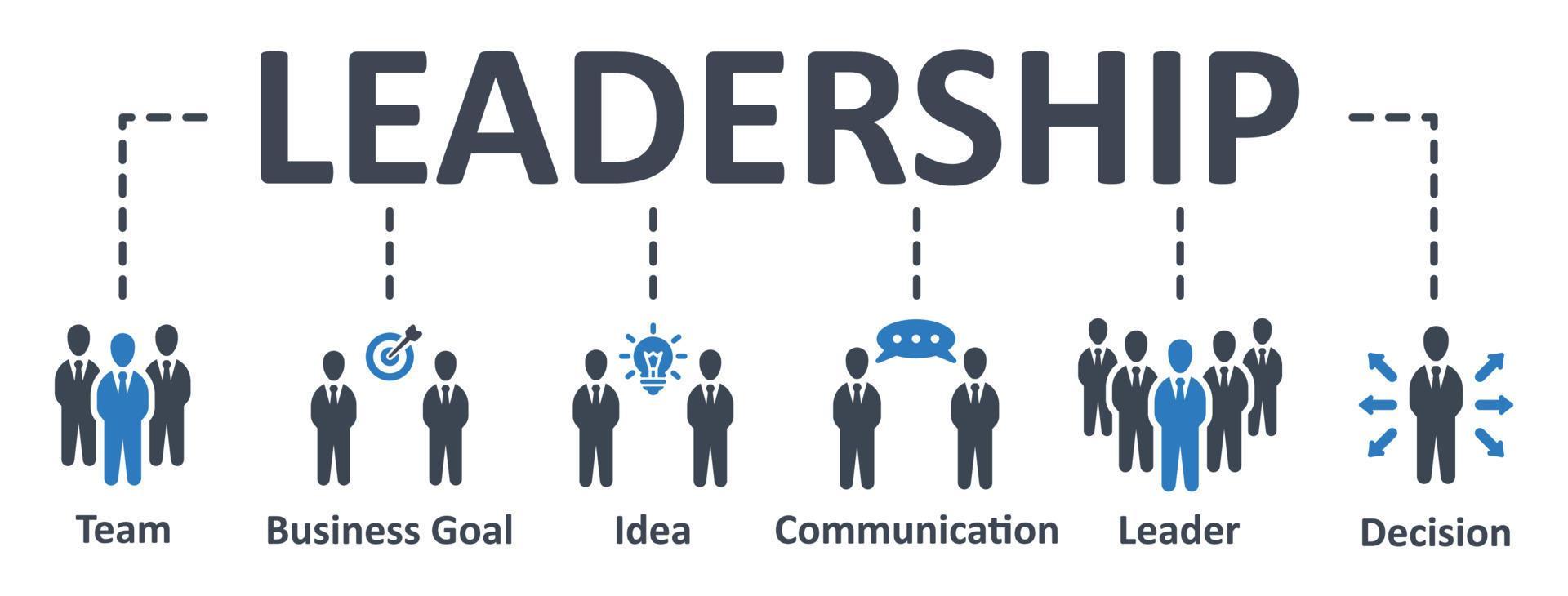 LEADERSHIP

Team

Business Goal

Idea

Communication

Leader

Decision