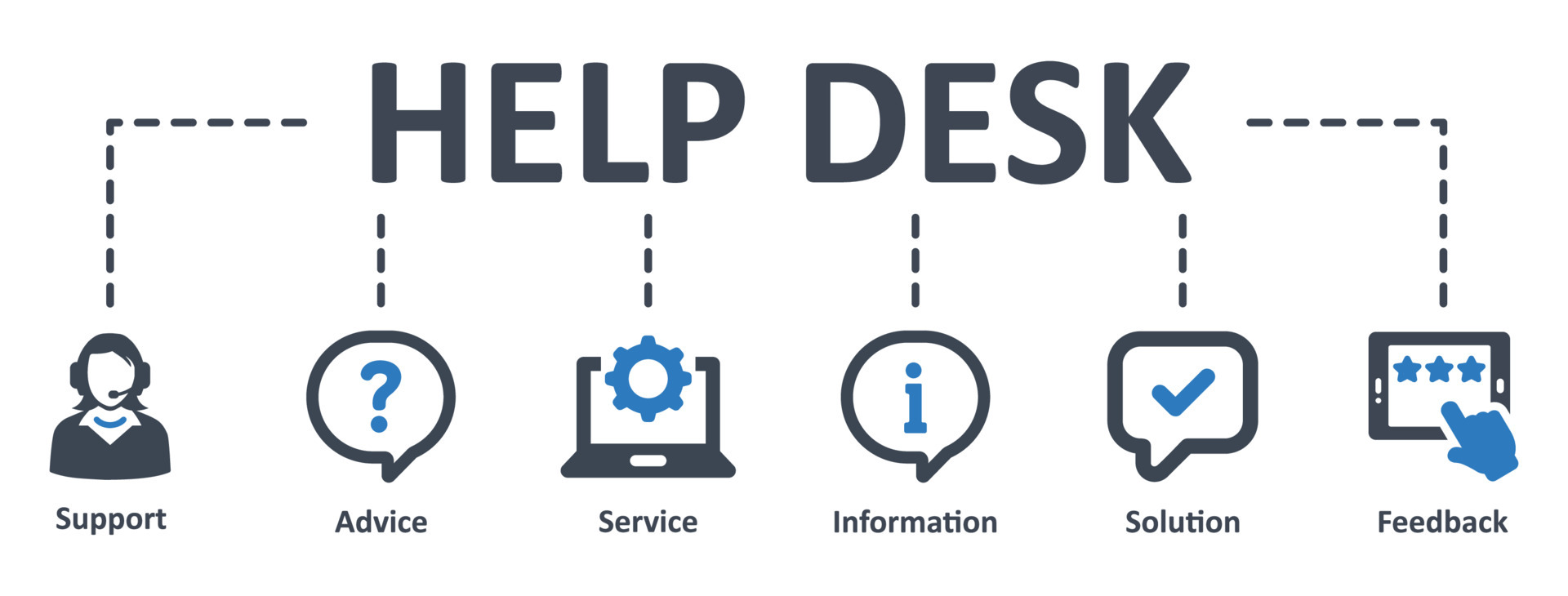 HELP DESK

Support

Advice

Service

Information

Solution

Feedback