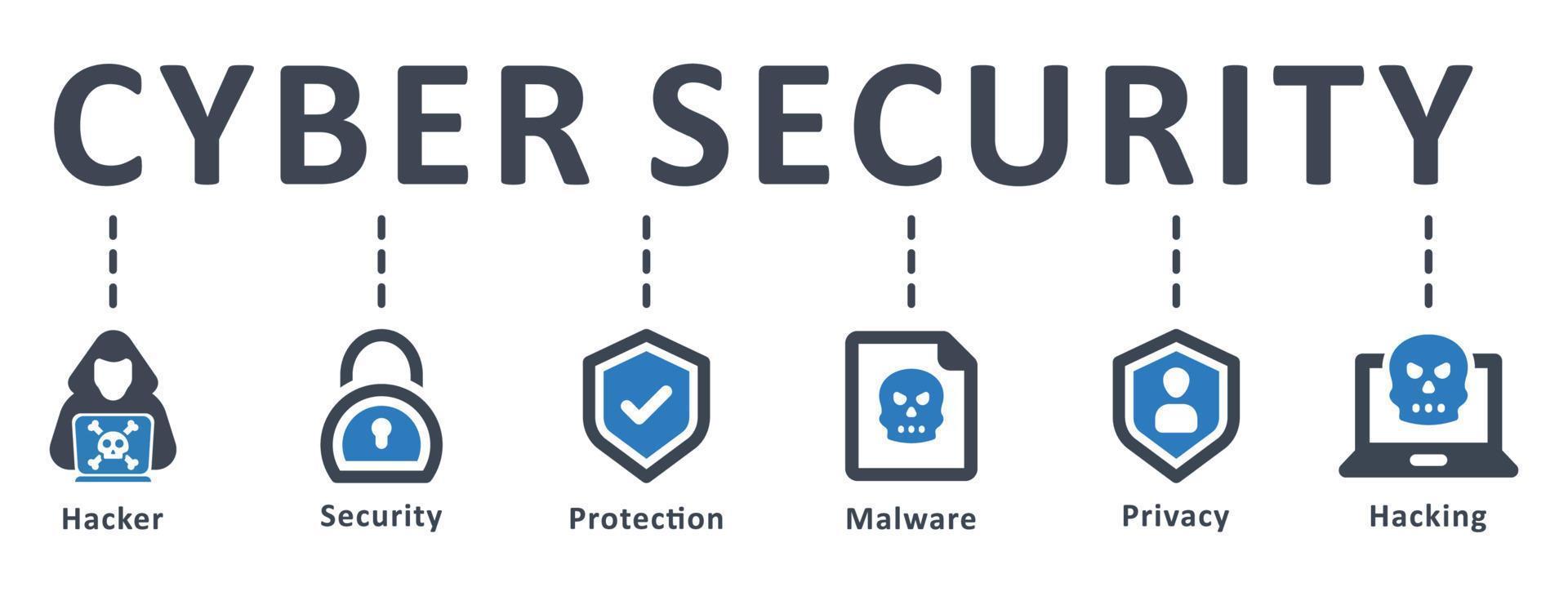 CYBER SECURITY

Hacker

Security

Protection

Malware

Privacy

Hacking