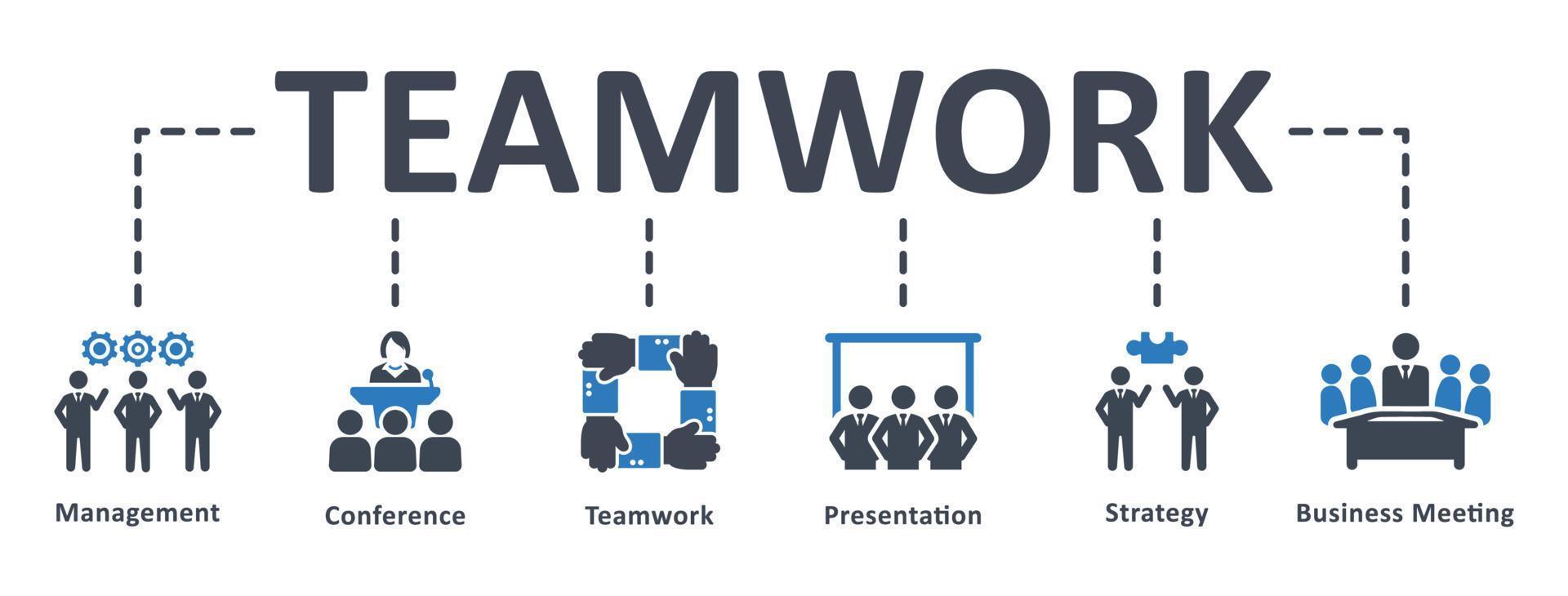 TEAMWORK

Management

Conference

Teamwork

Presentation

Strategy

Business Meeting