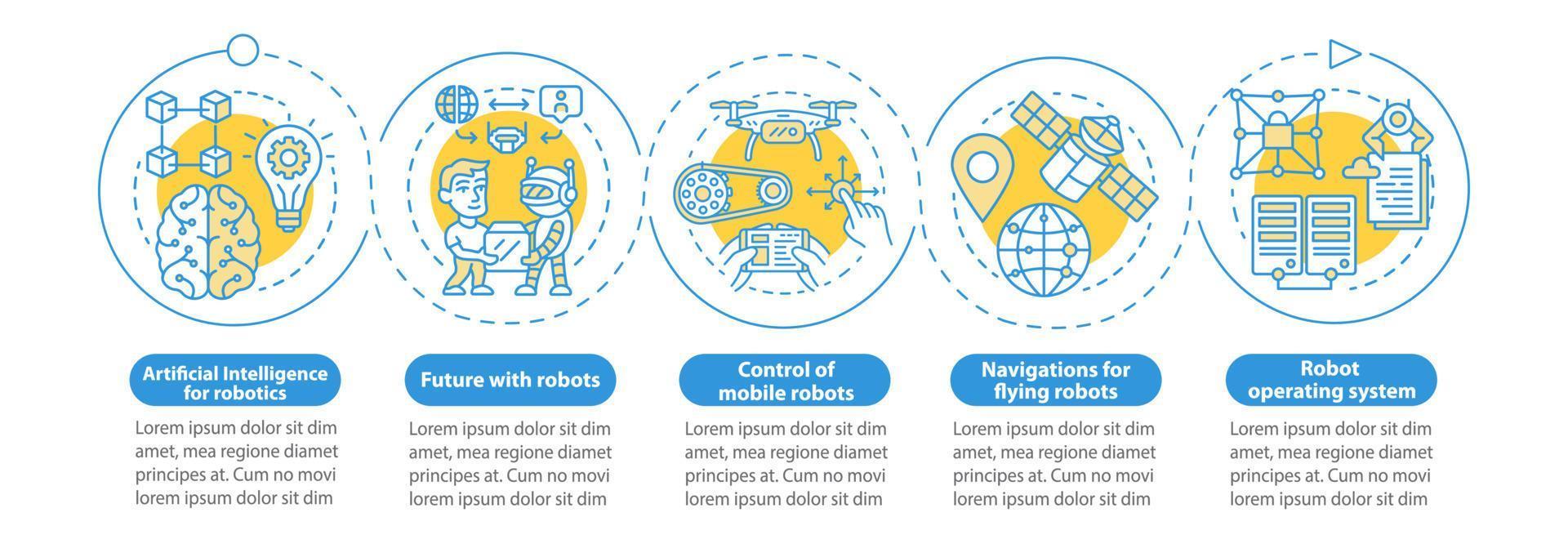 Artificial Intelligence for robotics

Lorem ipsum dolor sit dim amet, mea regione diamet principes at. Cum no movi lorem ipsum dolor sit dim

Future with robots

Lorem ipsum dolor sit dim amet, mea regione diamet principes at. Cum no movi lorem ipsum dolor sit dim

Control of mobile robots

Lorem ipsum dolor sit dim amet, mea regione diamet principes at. Cum no movi lorem ipsum dolor sit dim

Navigations for flying robots

Lorem ipsum dolor sit dim amet, mea regione diamet principes at. Cum no movi lorem ipsum dolor sit dim

Robot operating system

Lorem ipsum dolor sit dim amet, mea regione diamet principes at. Cum no movi lorem ipsum dolor sit dim