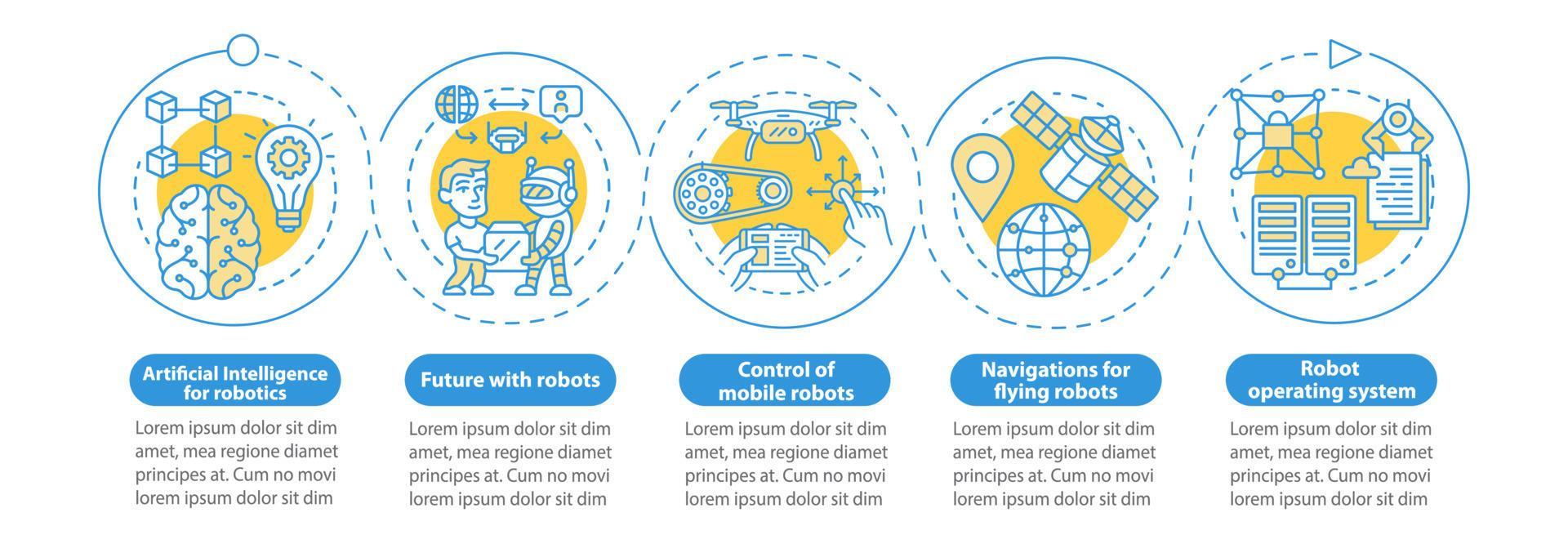 Artificial Intelligence for robotics

Lorem ipsum dolor sit dim amet, mea regione diamet principes at. Cum no movi lorem ipsum dolor sit dim

Future with robots

Lorem ipsum dolor sit dim amet, mea regione diamet principes at. Cum no movi lorem ipsum dolor sit dim

Control of mobile robots

Lorem ipsum dolor sit dim amet, mea regione diamet principes at. Cum no movi lorem ipsum dolor sit dim

Navigations for flying robots

Lorem ipsum dolor sit dim amet, mea regione diamet principes at. Cum no movi lorem ipsum dolor sit dim

Robot operating system

Lorem ipsum dolor sit dim amet, mea regione diamet principes at. Cum no movi lorem ipsum dolor sit dim