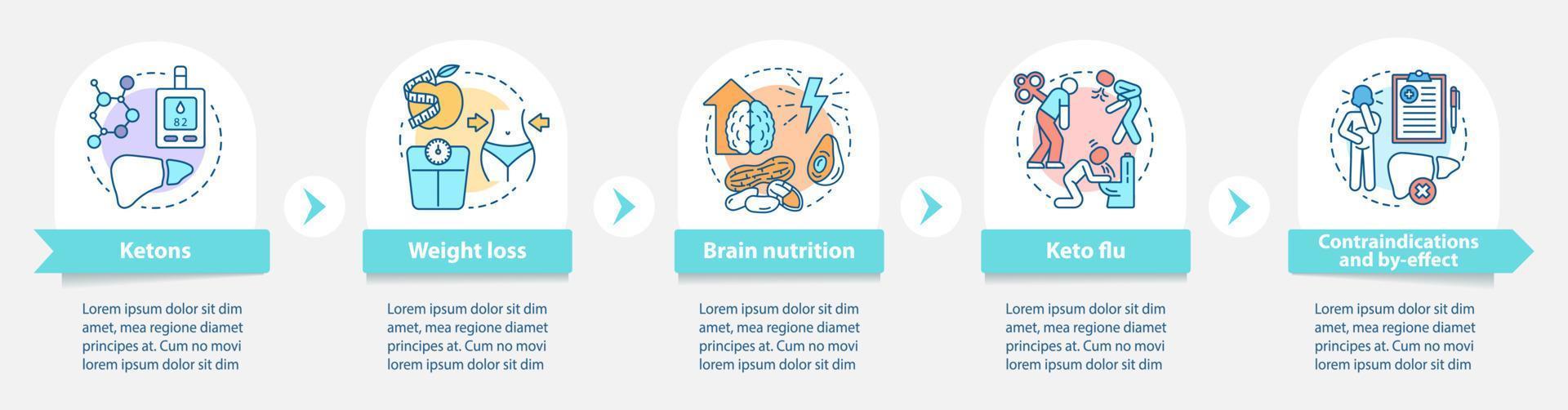 82

Ketons

Lorem ipsum dolor sit dim amet, mea regione diamet principes at. Cum no movi lorem ipsum dolor sit dim

Weight loss

Lorem ipsum dolor sit dim amet, mea regione diamet principes at. Cum no movi lorem ipsum dolor sit dim

Brain nutrition

Lorem ipsum dolor sit dim amet, mea regione diamet principes at. Cum no movi lorem ipsum dolor sit dim

Keto flu

Lorem ipsum dolor sit dim amet, mea regione diamet principes at. Cum no movi lorem ipsum dolor sit dim

Contraindications and by-effect

Lorem ipsum dolor sit dim amet, mea regione diamet principes at. Cum no movi lorem ipsum dolor sit dim