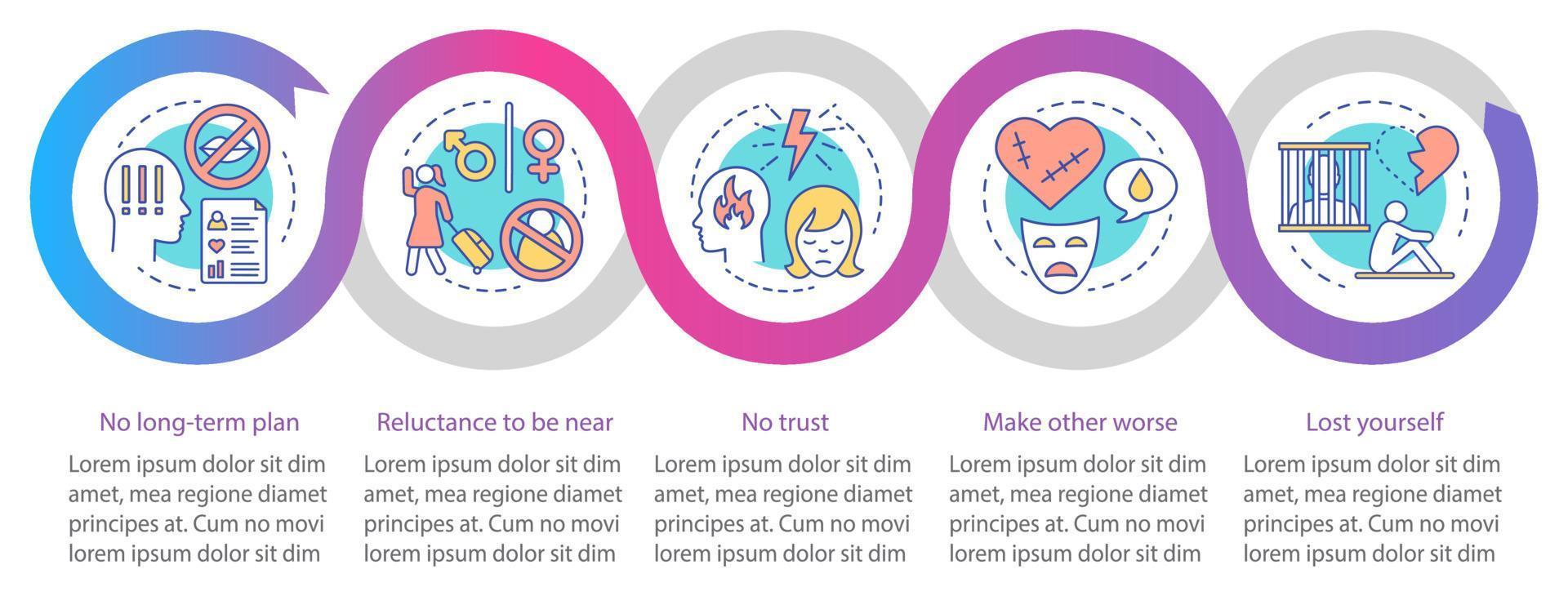 No long-term plan

Lorem ipsum dolor sit dim amet, mea regione diamet principes at. Cum no movi lorem ipsum dolor sit dim

Reluctance to be near

Lorem ipsum dolor sit dim amet, mea regione diamet principes at. Cum no movi lorem ipsum dolor sit dim

No trust

Lorem ipsum dolor sit dim amet, mea regione diamet principes at. Cum no movi lorem ipsum dolor sit dim

Make other worse

Lorem ipsum dolor sit dim amet, mea regione diamet principes at. Cum no movi lorem ipsum dolor sit dim

Lost yourself

Lorem ipsum dolor sit dim amet, mea regione diamet principes at. Cum no movi lorem ipsum dolor sit dim