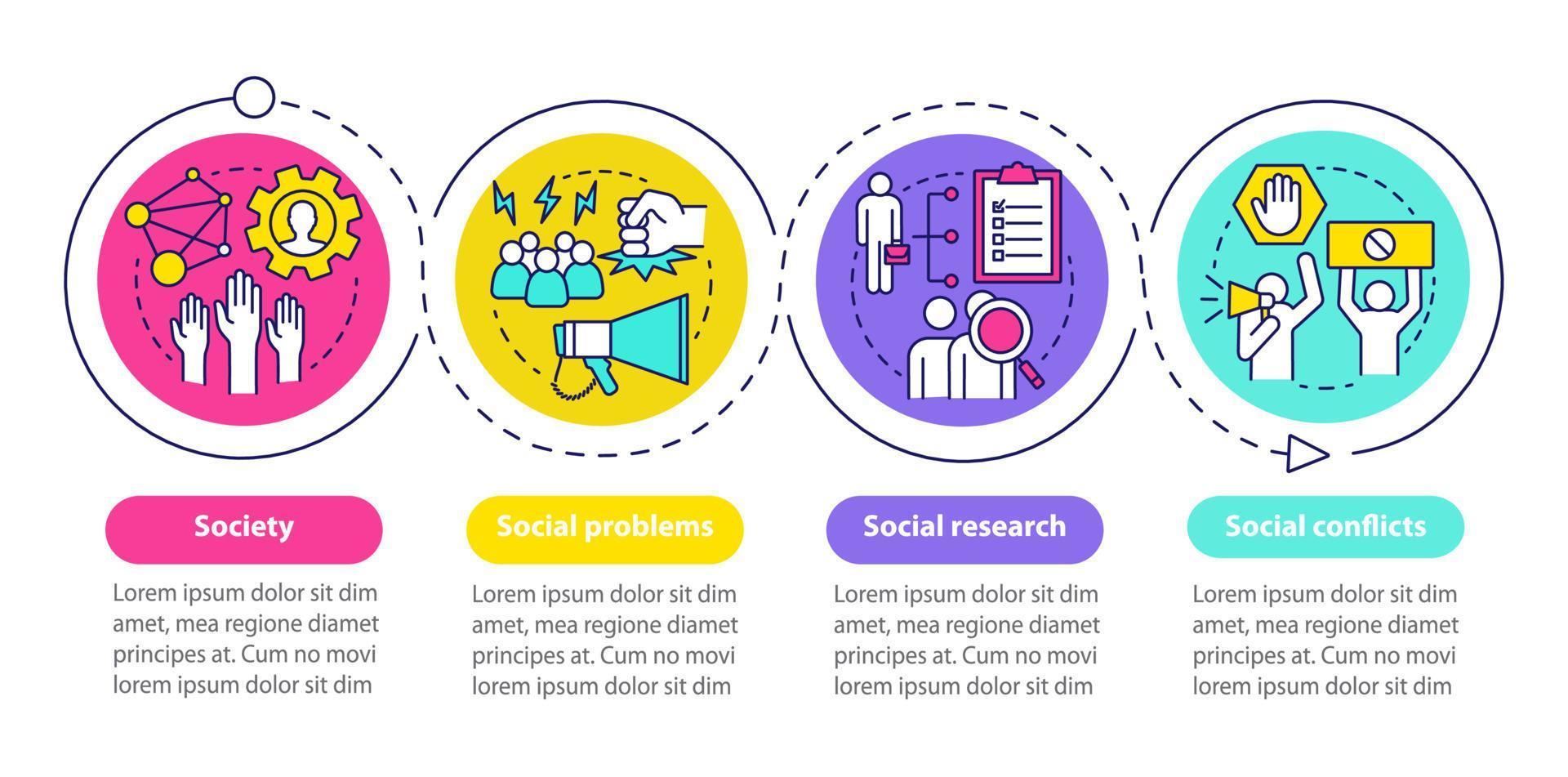 Society

Lorem ipsum dolor sit dim amet, mea regione diamet principes at. Cum no movi lorem ipsum dolor sit dim

Social problems

Lorem ipsum dolor sit dim amet, mea regione diamet principes at. Cum no movi lorem ipsum dolor sit dim

Social research

Lorem ipsum dolor sit dim amet, mea regione diamet principes at. Cum no movi lorem ipsum dolor sit dim

Social conflicts

Lorem ipsum dolor sit dim amet, mea regione diamet principes at. Cum no movi lorem ipsum dolor sit dim