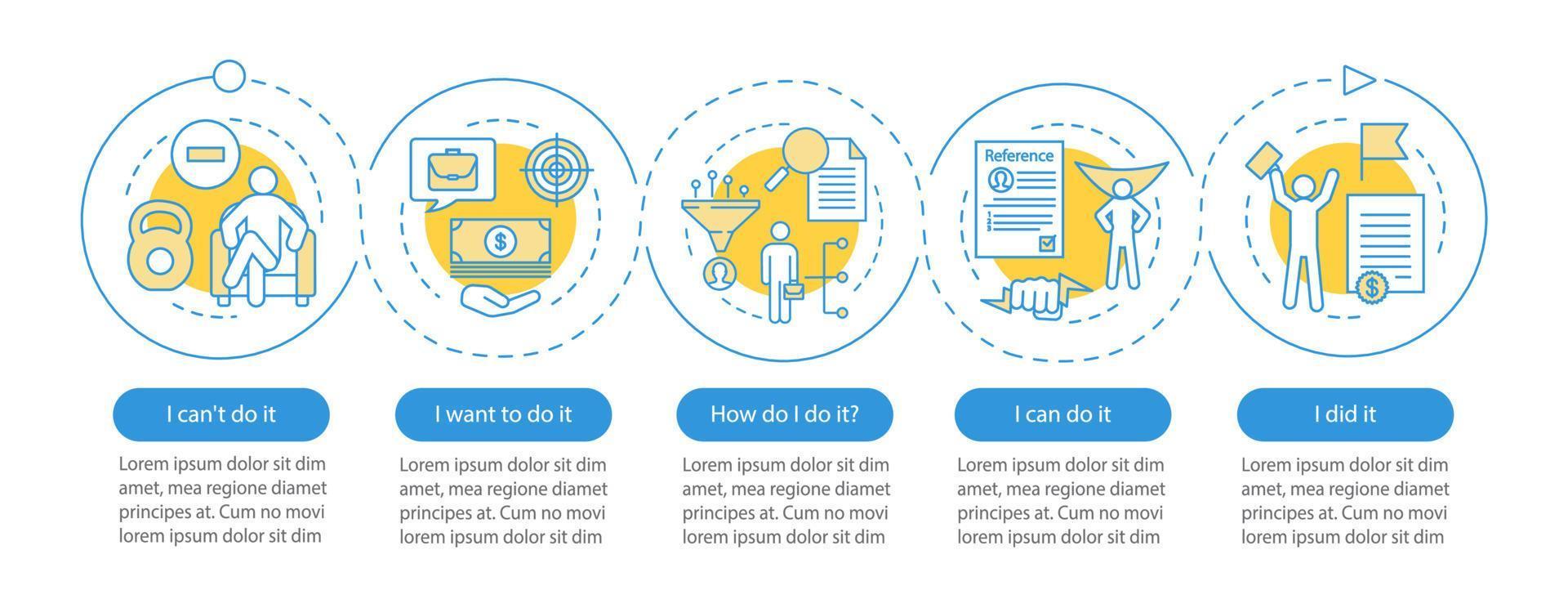 Reference

1
2
3

I can't do it

Lorem ipsum dolor sit dim amet, mea regione diamet principes at. Cum no movi lorem ipsum dolor sit dim

I want to do it

Lorem ipsum dolor sit dim amet, mea regione diamet principes at. Cum no movi lorem ipsum dolor sit dim

How do I do it?

Lorem ipsum dolor sit dim amet, mea regione diamet principes at. Cum no movi lorem ipsum dolor sit dim

I can do it

Lorem ipsum dolor sit dim amet, mea regione diamet principes at. Cum no movi lorem ipsum dolor sit dim

I did it

Lorem ipsum dolor sit dim amet, mea regione diamet principes at. Cum no movi lorem ipsum dolor sit dim