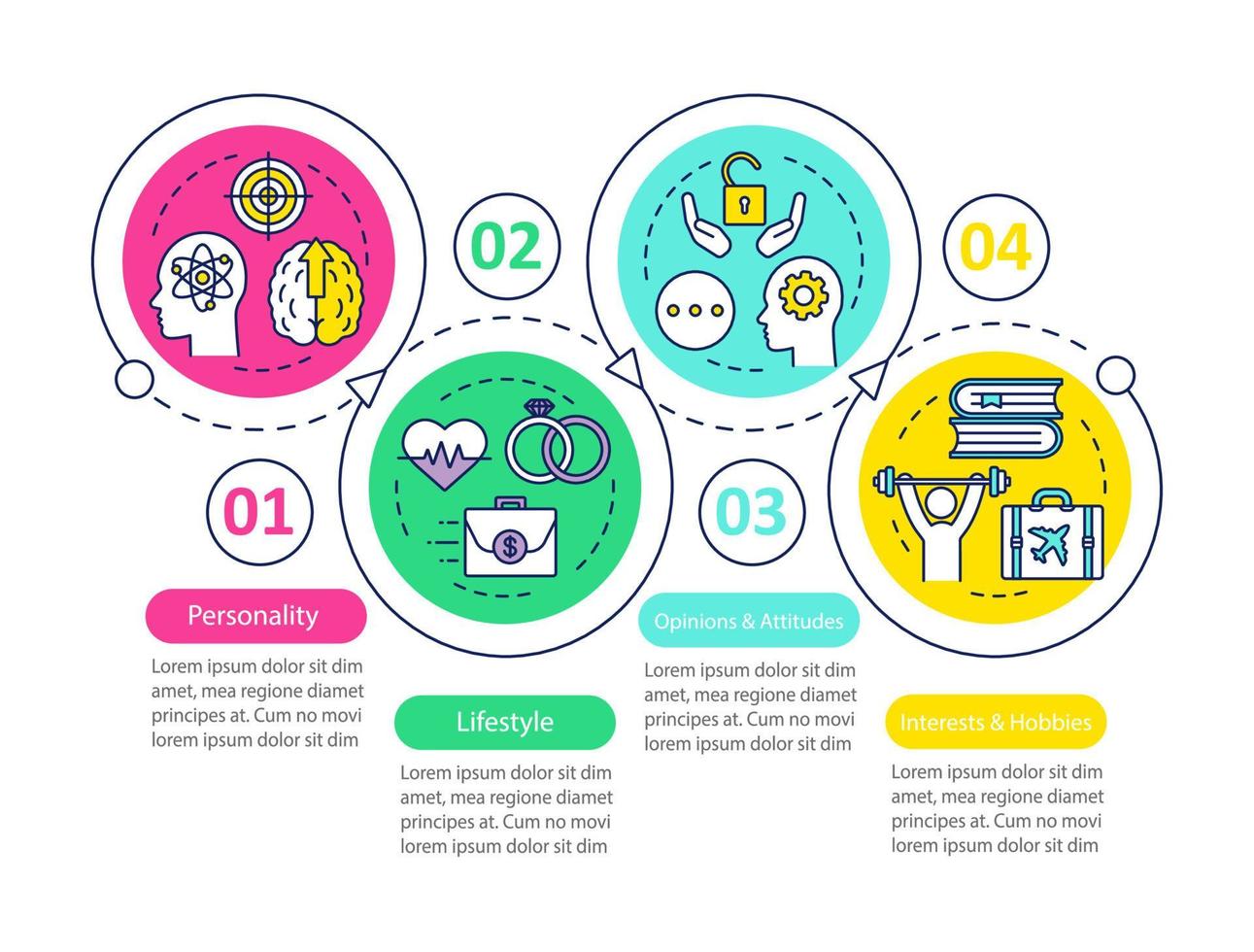 01

Personality

Lorem ipsum dolor sit dim amet, mea regione diamet principes at. Cum no movi lorem ipsum dolor sit dim

02

Lifestyle

Lorem ipsum dolor sit dim amet, mea regione diamet principes at. Cum no movi lorem ipsum dolor sit dim

03

Opinions & Attitudes

Lorem ipsum dolor sit dim amet, mea regione diamet principes at. Cum no movi lorem ipsum dolor sit dim

04

Interests & Hobbies

Lorem ipsum dolor sit dim amet, mea regione diamet principes at. Cum no movi lorem ipsum dolor sit dim