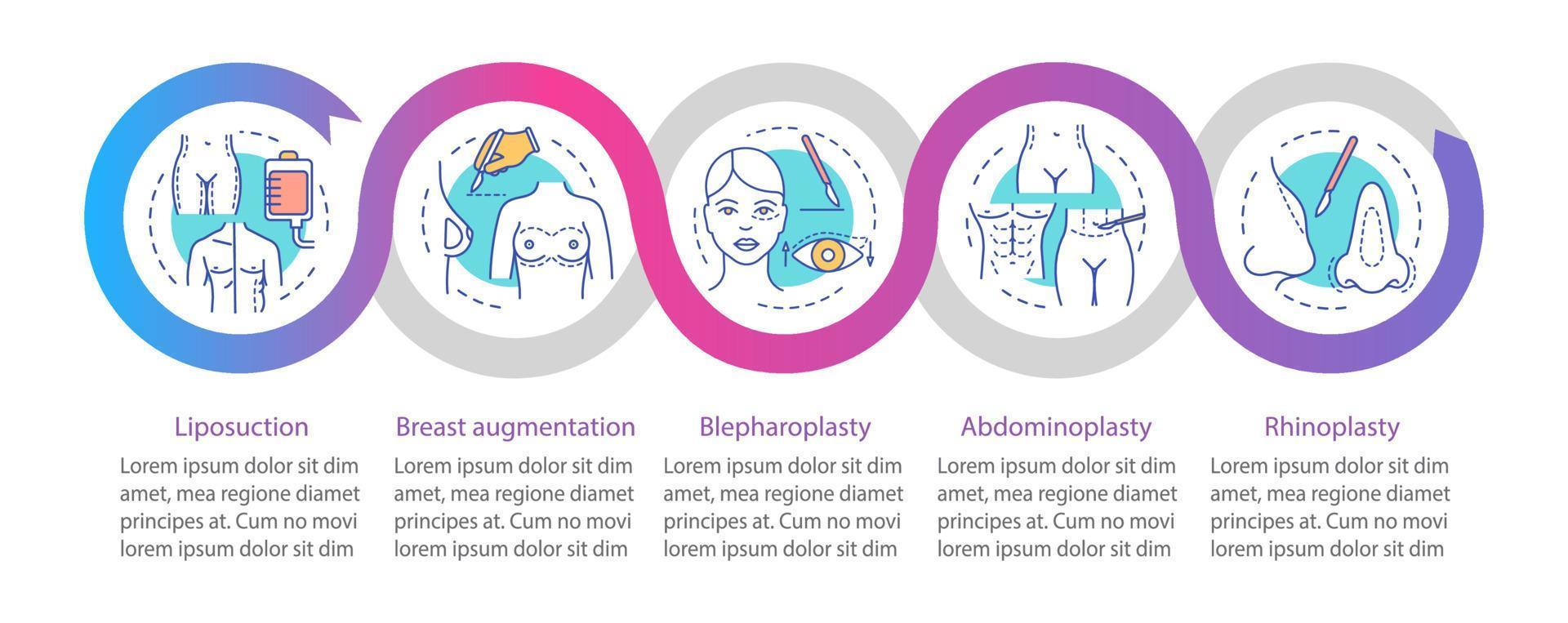 Liposuction

Lorem ipsum dolor sit dim amet, mea regione diamet principes at. Cum no movi lorem ipsum dolor sit dim

Breast augmentation

Lorem ipsum dolor sit dim amet, mea regione diamet principes at. Cum no movi lorem ipsum dolor sit dim

Blepharoplasty

Lorem ipsum dolor sit dim amet, mea regione diamet principes at. Cum no movi lorem ipsum dolor sit dim

Abdominoplasty

Lorem ipsum dolor sit dim amet, mea regione diamet principes at. Cum no movi lorem ipsum dolor sit dim

Rhinoplasty

Lorem ipsum dolor sit dim amet, mea regione diamet principes at. Cum no movi lorem ipsum dolor sit dim