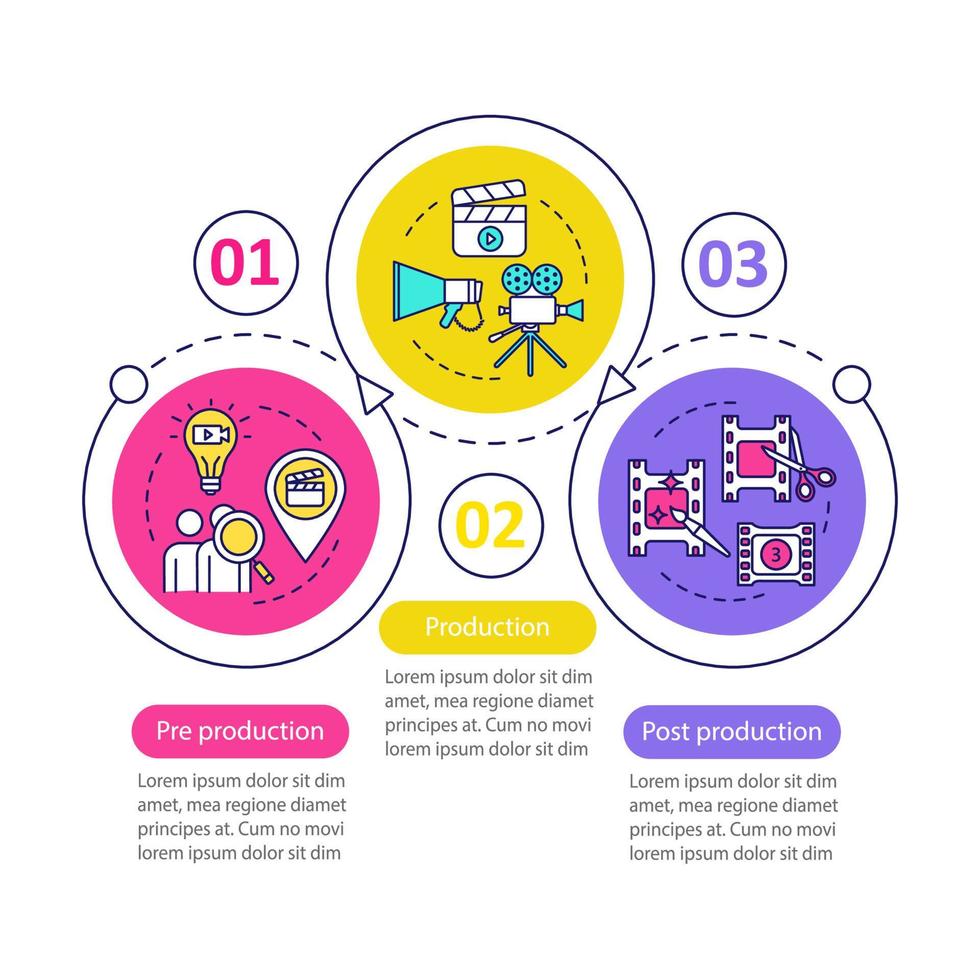 01

Pre production

Lorem ipsum dolor sit dim amet, mea regione diamet principes at. Cum no movi lorem ipsum dolor sit dim

02

Production

Lorem ipsum dolor sit dim amet, mea regione diamet principes at. Cum no movi lorem ipsum dolor sit dim

03

3

Post production

Lorem ipsum dolor sit dim amet, mea regione diamet principes at. Cum no movi lorem ipsum dolor sit dim