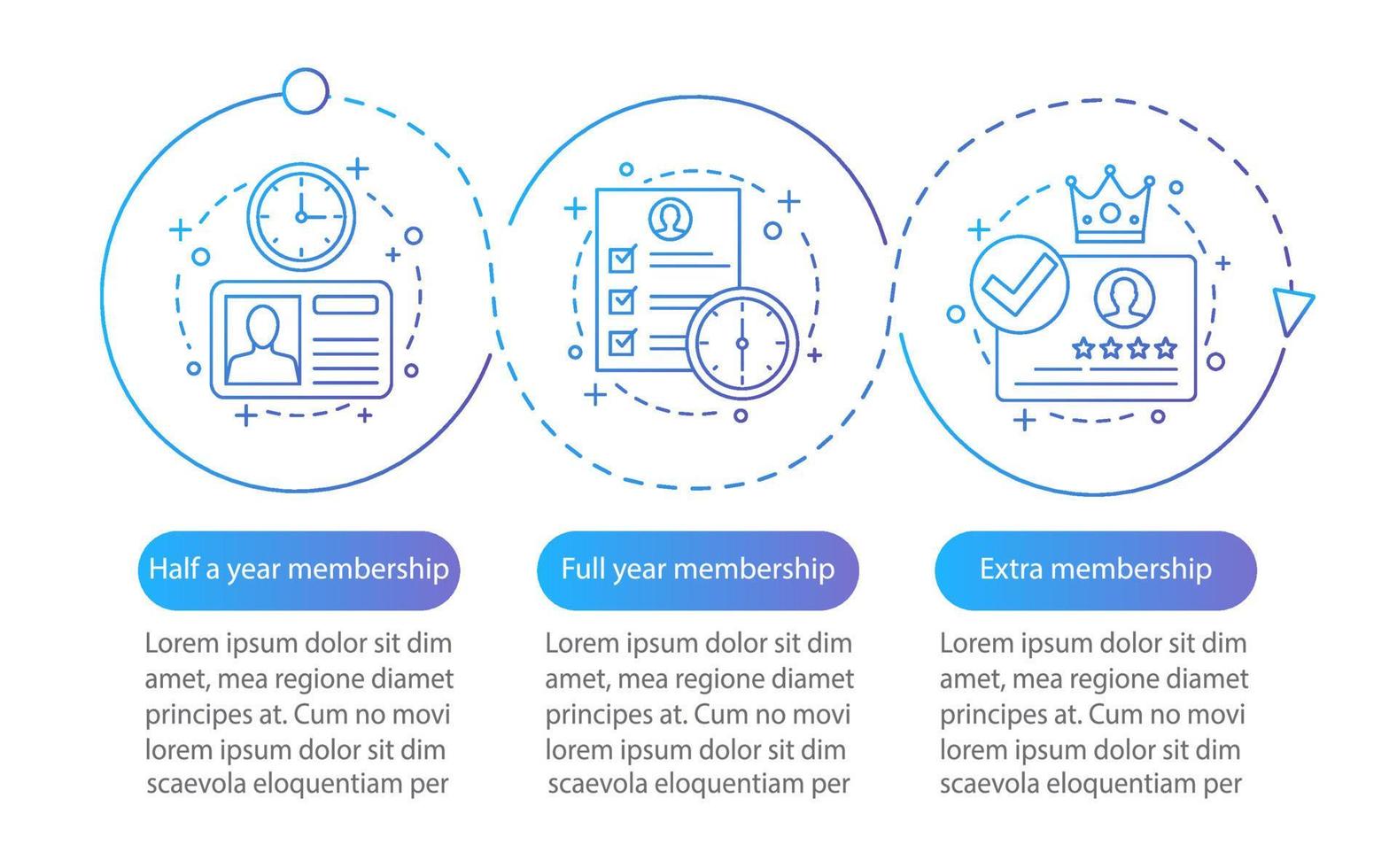 Half a year membership

Lorem ipsum dolor sit dim amet, mea regione diamet principes at. Cum no movi lorem ipsum dolor sit dim scaevola eloquentiam per

Full year membership

Lorem ipsum dolor sit dim amet, mea regione diamet principes at. Cum no movi lorem ipsum dolor sit dim scaevola eloquentiam per

Extra membership

Lorem ipsum dolor sit dim amet, mea regione diamet principes at. Cum no movi lorem ipsum dolor sit dim scaevola eloquentiam per